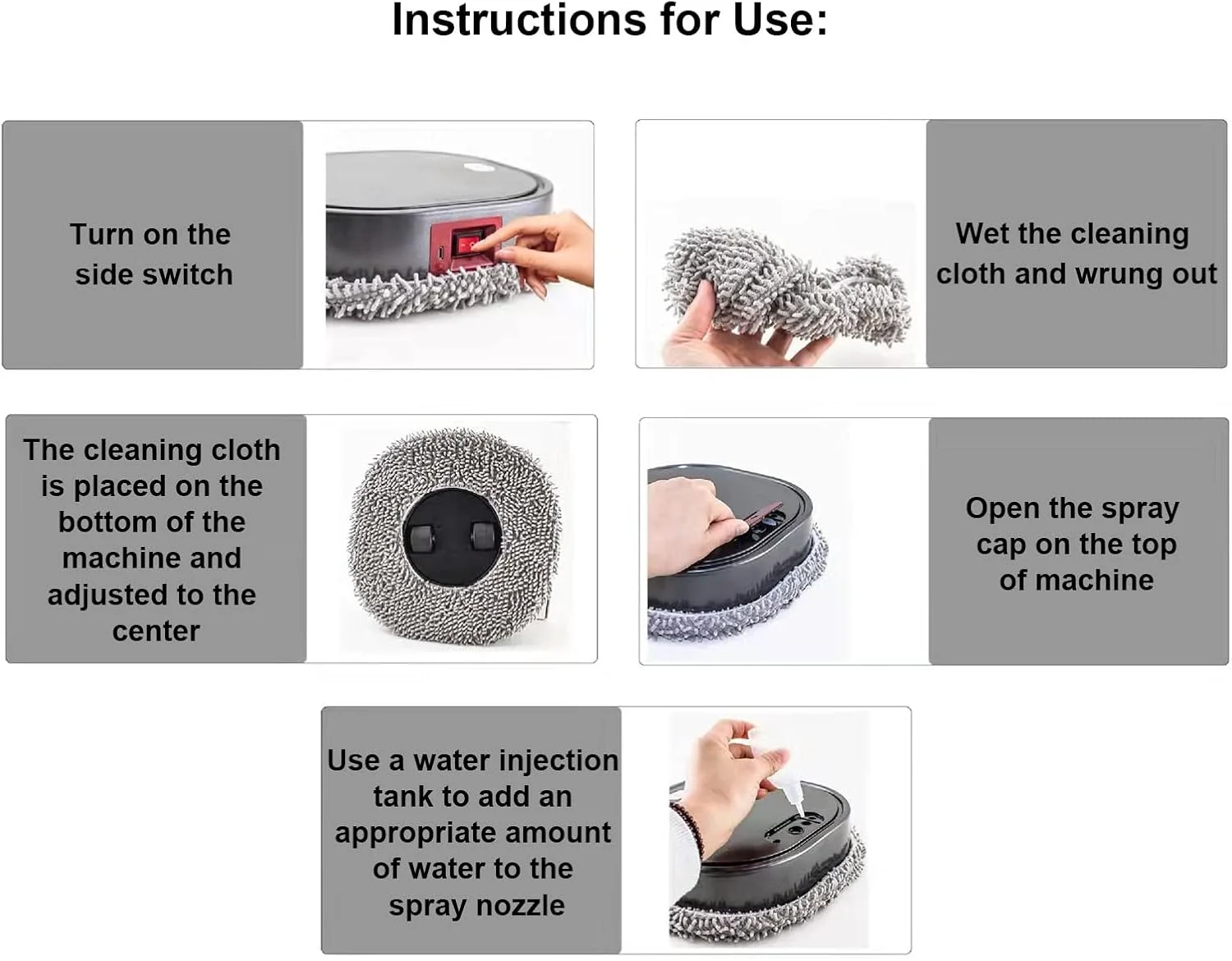 Instructions for Use:

Turn on the side switch

Wet the cleaning cloth and wrung out

The cleaning cloth is placed on the bottom of the machine and adjusted to the center

Open the spray cap on the top of machine

Use a water injection tank to add an appropriate amount of water to the spray nozzle