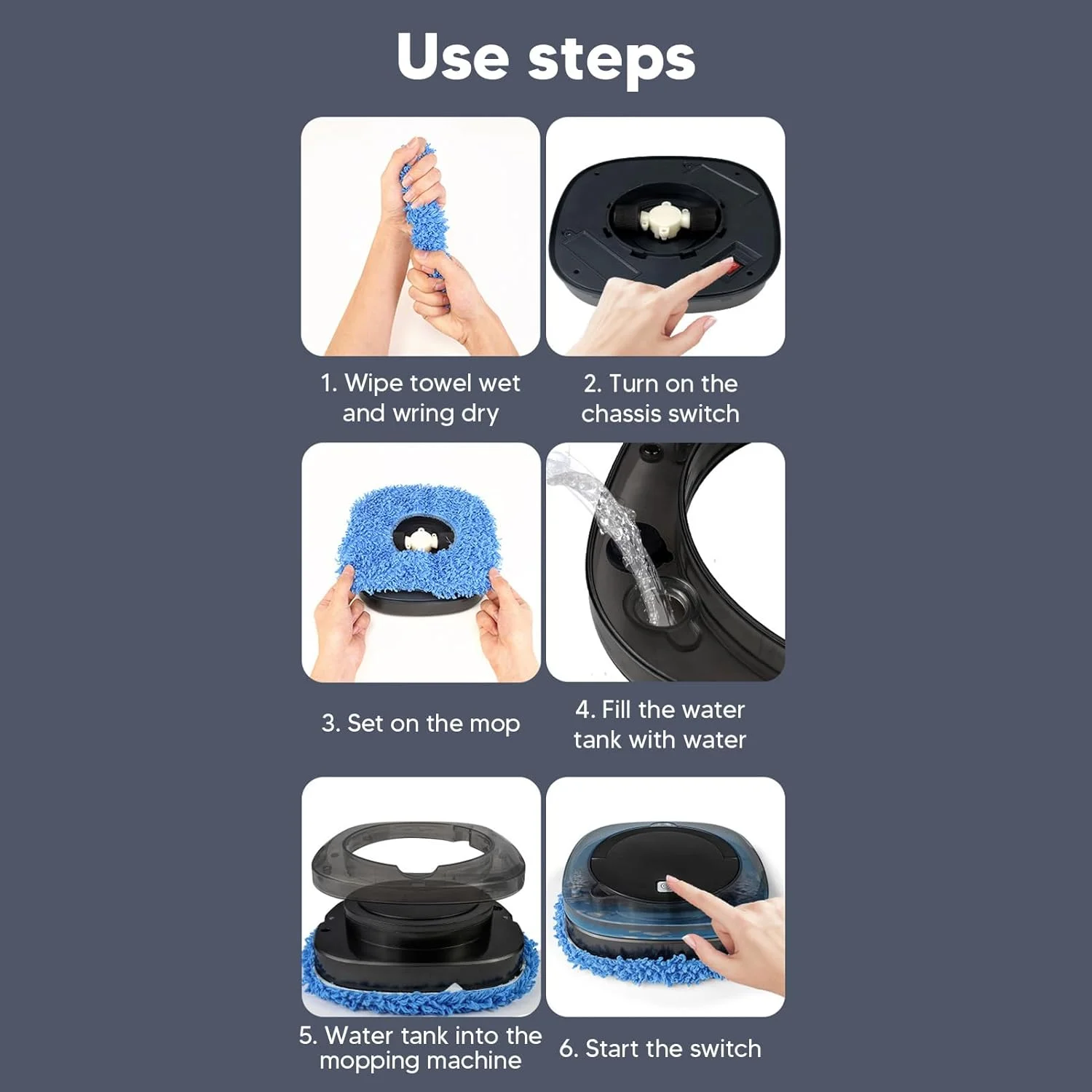 Use steps

1. Wipe towel wet and wring dry

2. Turn on the chassis switch

3. Set on the mop

4. Fill the water tank with water

5. Water tank into the mopping machine

6. Start the switch