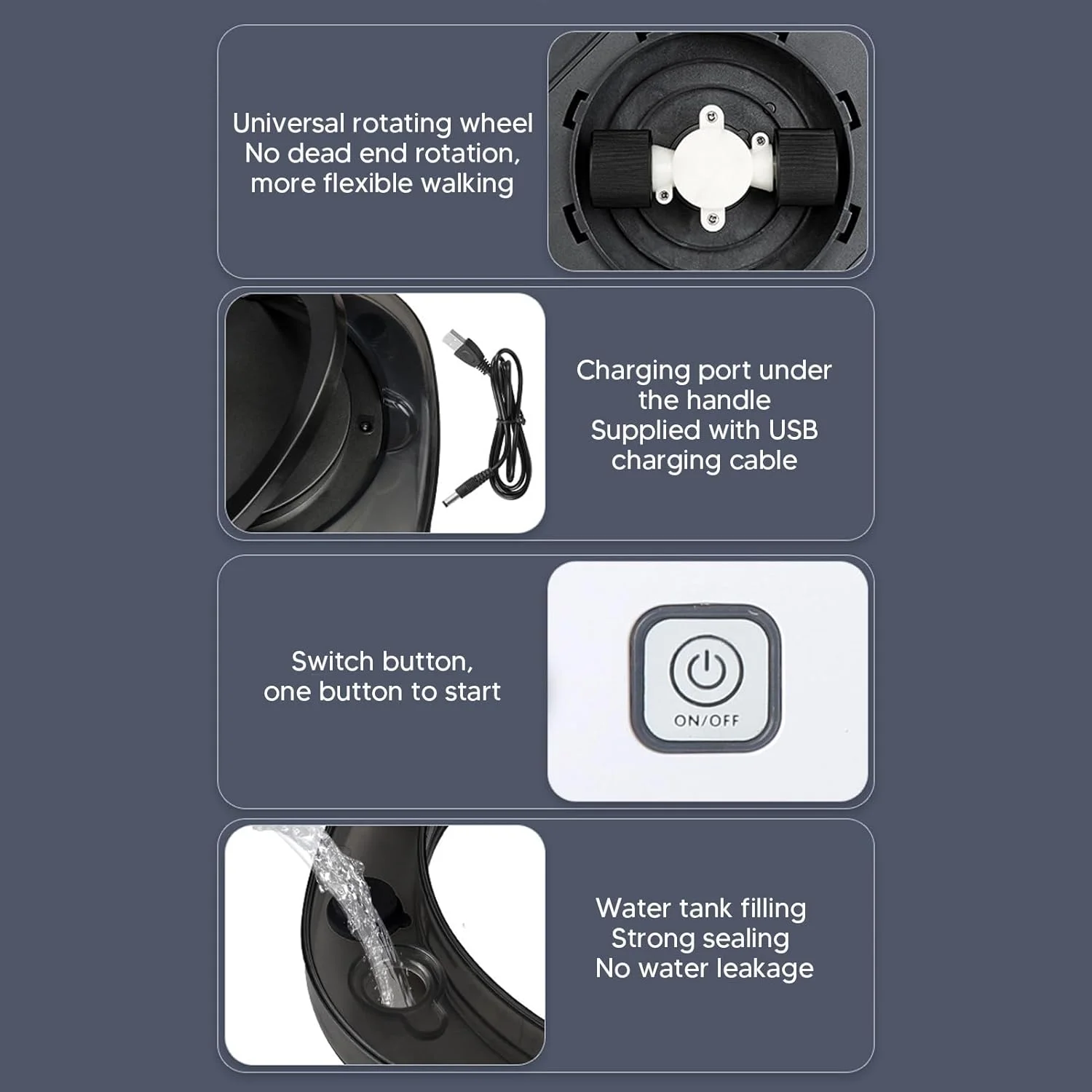 Universal rotating wheel
No dead end rotation,
more flexible walking

Charging port under
the handle
Supplied with USB
charging cable

Switch button,
one button to start

ON/OFF

Water tank filling
Strong sealing
No water leakage