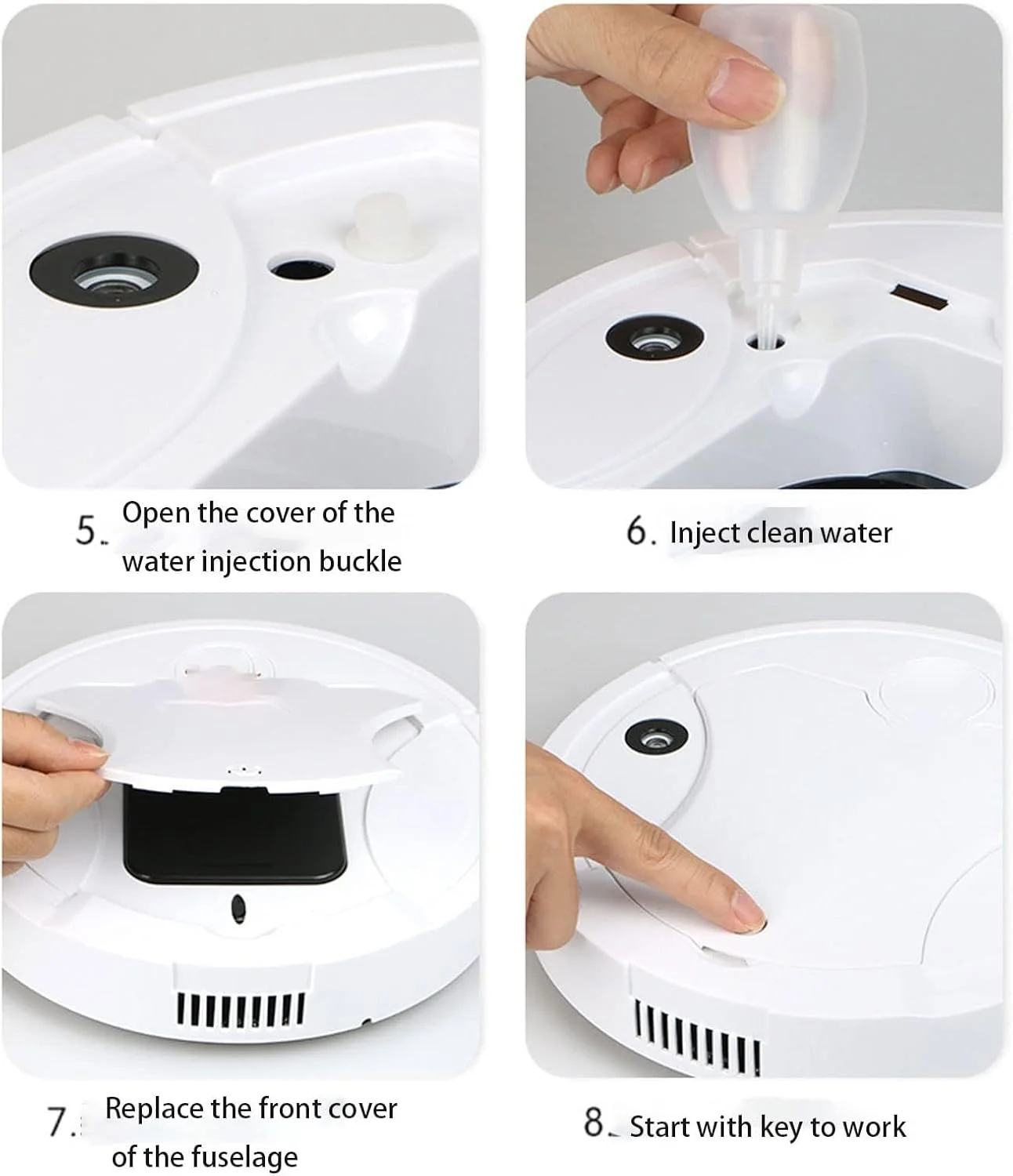 5. Open the cover of the water injection buckle

6. Inject clean water

7. Replace the front cover of the fuselage

8. Start with key to work