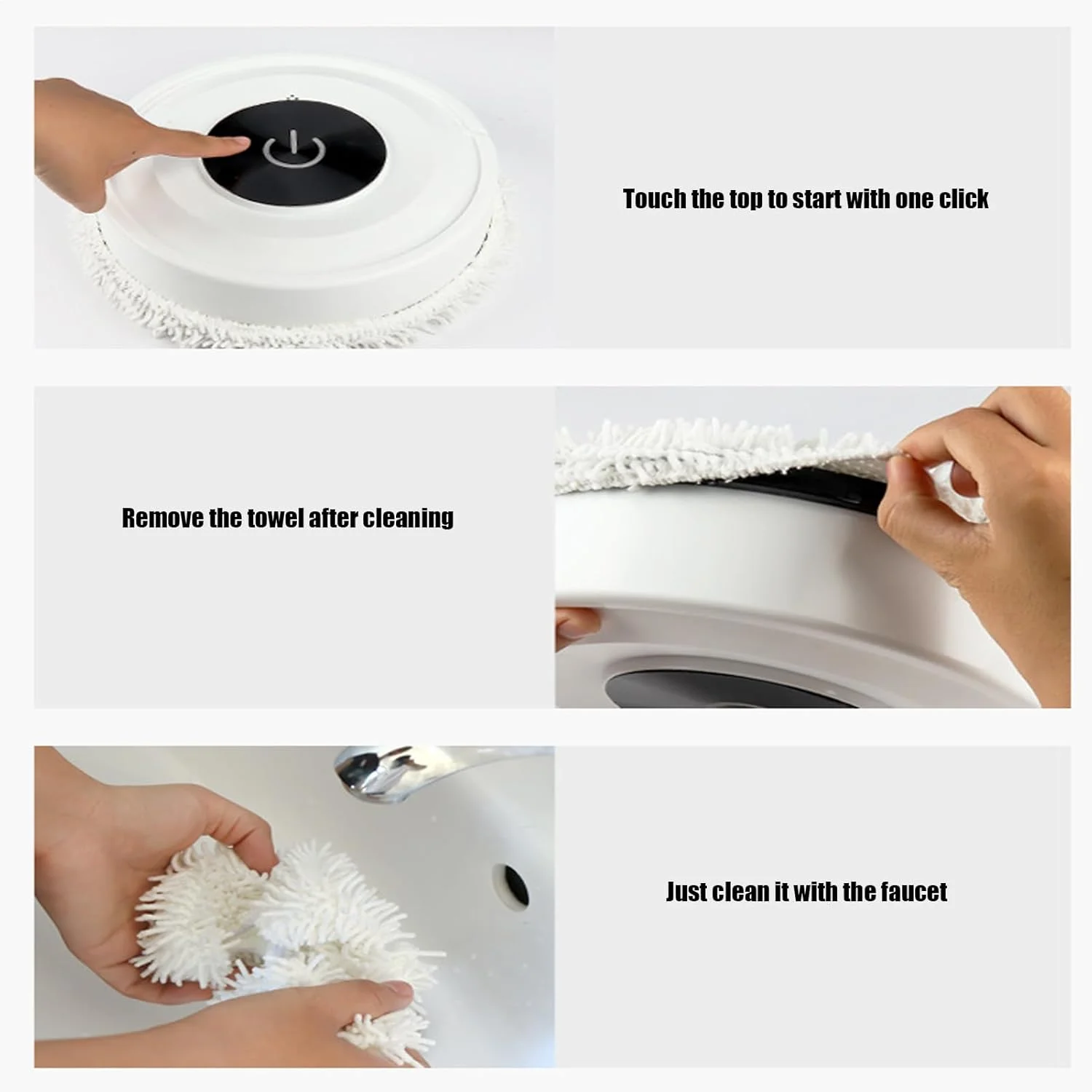 Touch the top to start with one click

Remove the towel after cleaning

Just clean it with the faucet