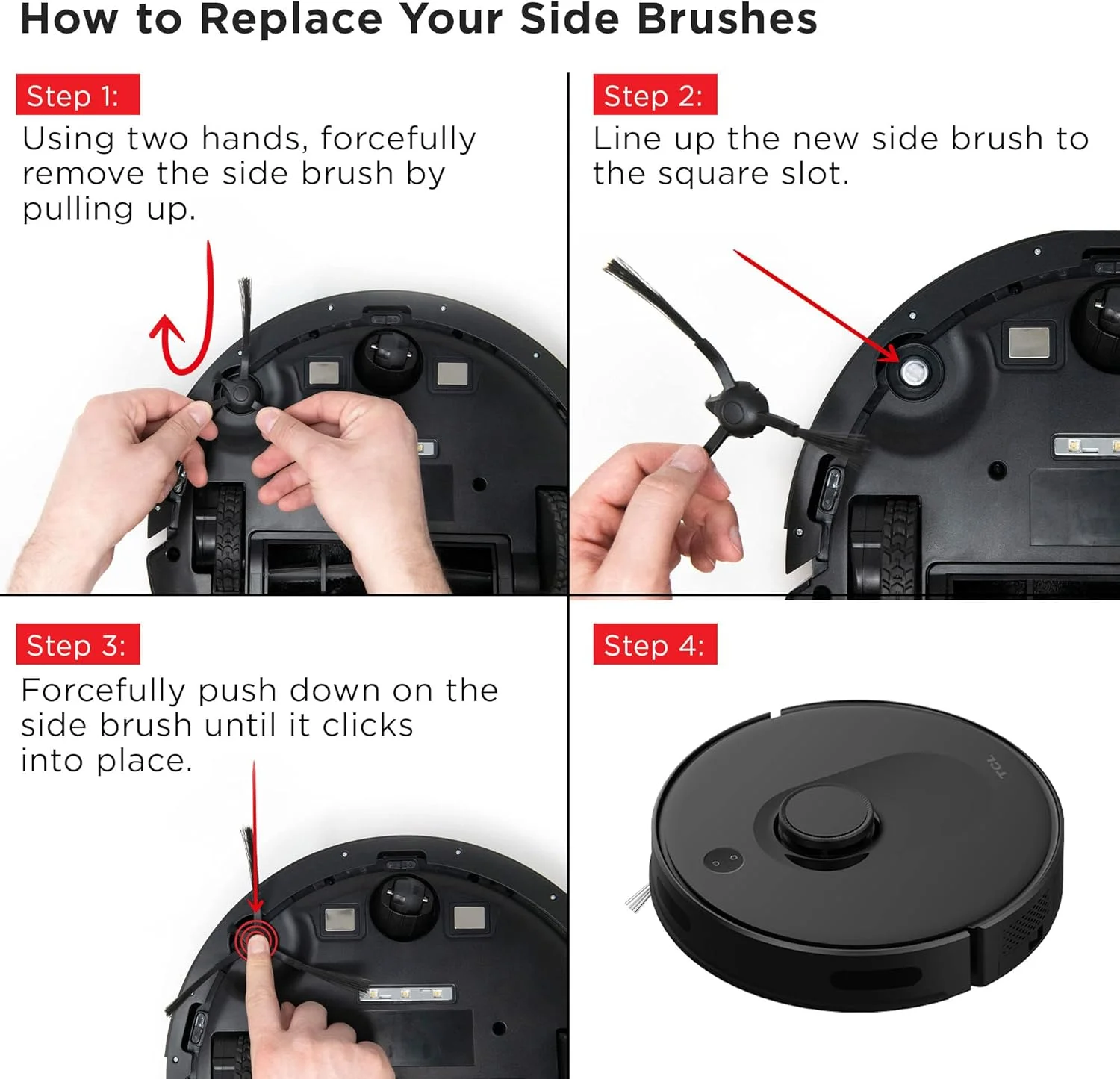 How to Replace Your Side Brushes

Step 1:
Using two hands, forcefully remove the side brush by pulling up.

Step 2:
Line up the new side brush to the square slot.

Step 3:
Forcefully push down on the side brush until it clicks into place.

Step 4:

TCL