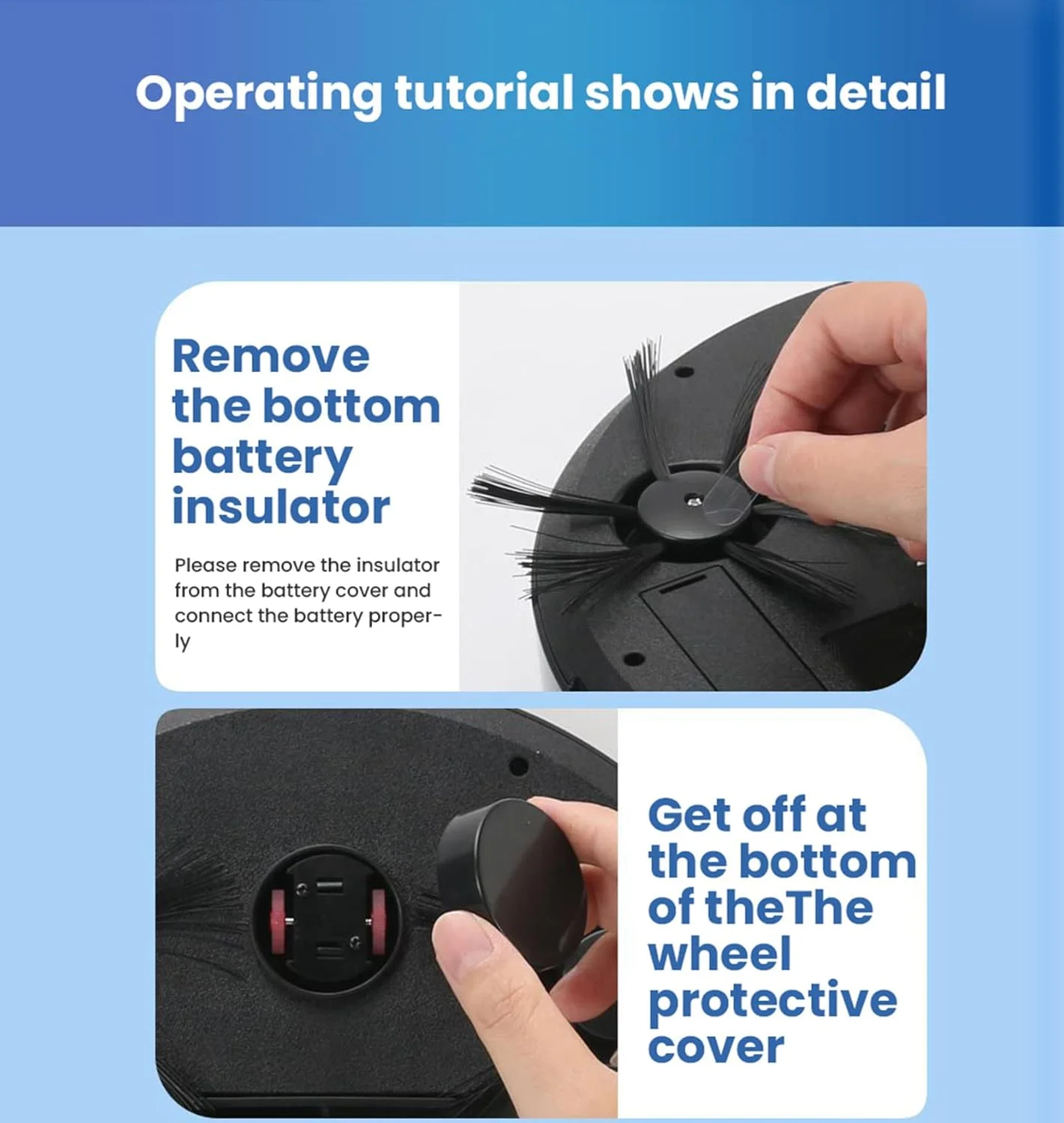 Operating tutorial shows in detail

Remove the bottom battery insulator

Please remove the insulator from the battery cover and connect the battery properly

Get off at the bottom of theThe wheel protective cover