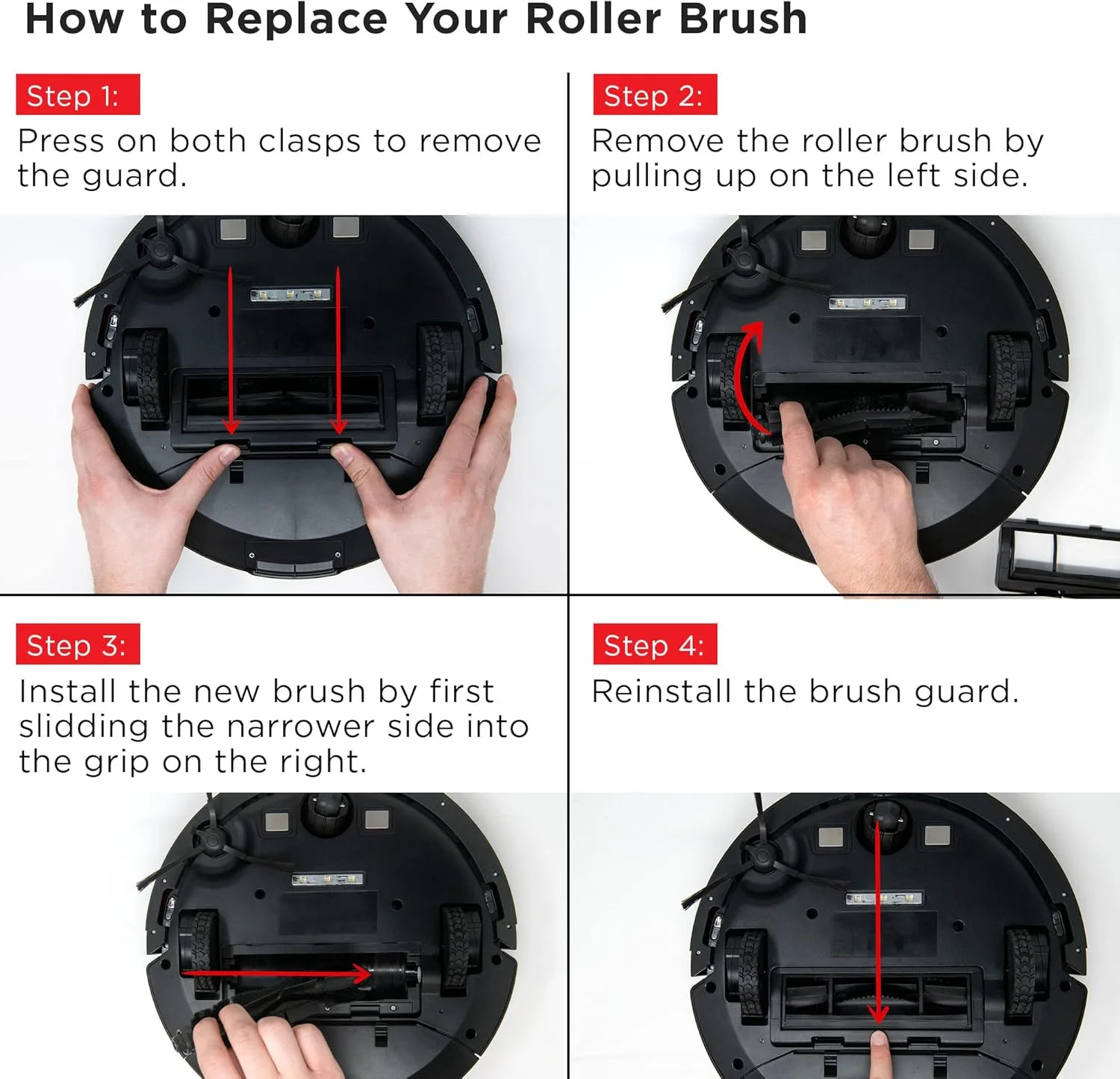 How to Replace Your Roller Brush

Step 1:
Press on both clasps to remove the guard.

Step 2:
Remove the roller brush by pulling up on the left side.

Step 3:
Install the new brush by first slidding the narrower side into the grip on the right.

Step 4:
Reinstall the brush guard.