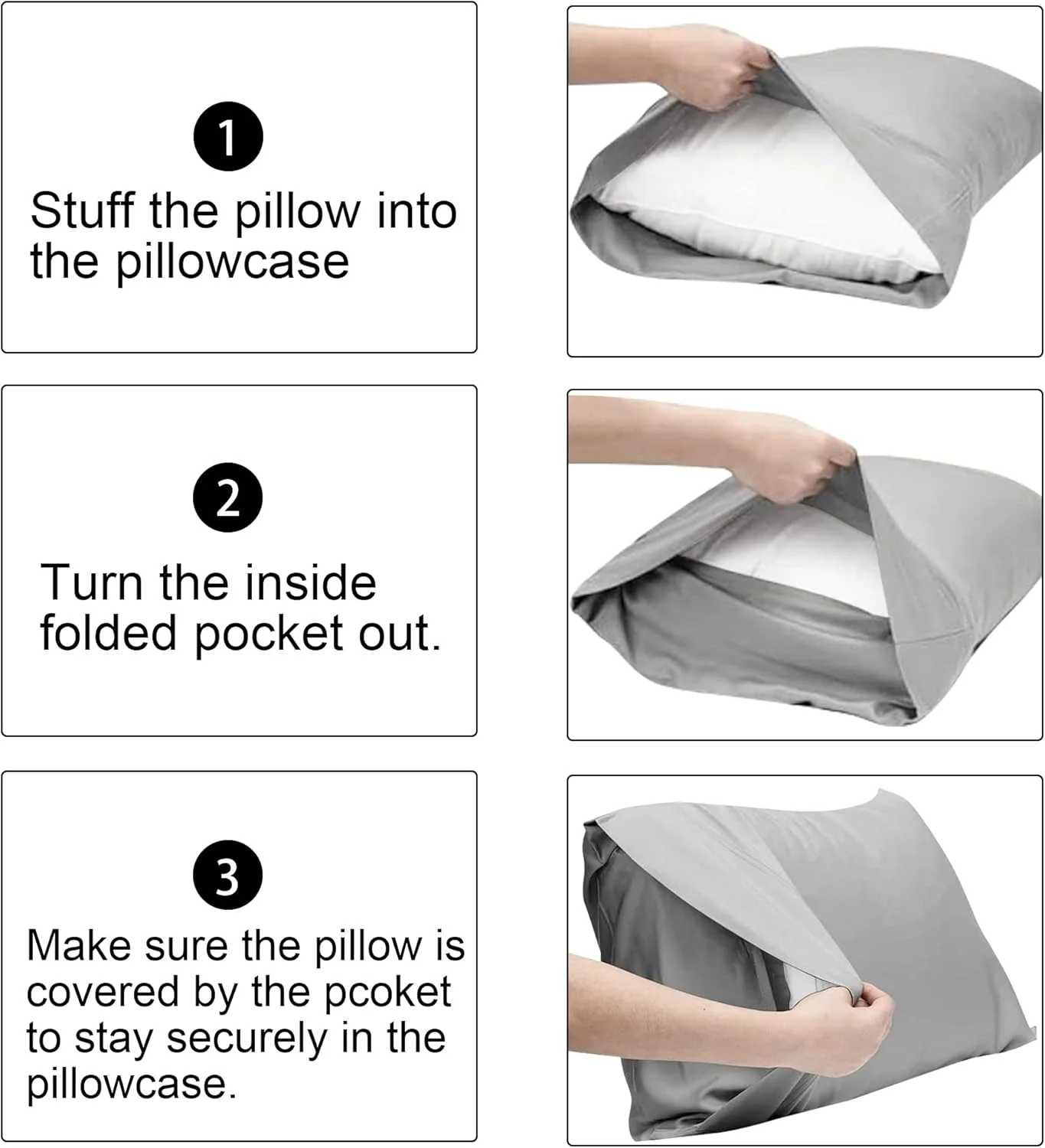 1

Stuff the pillow into the pillowcase

2

Turn the inside folded pocket out.

3

Make sure the pillow is covered by the pcoket to stay securely in the pillowcase.