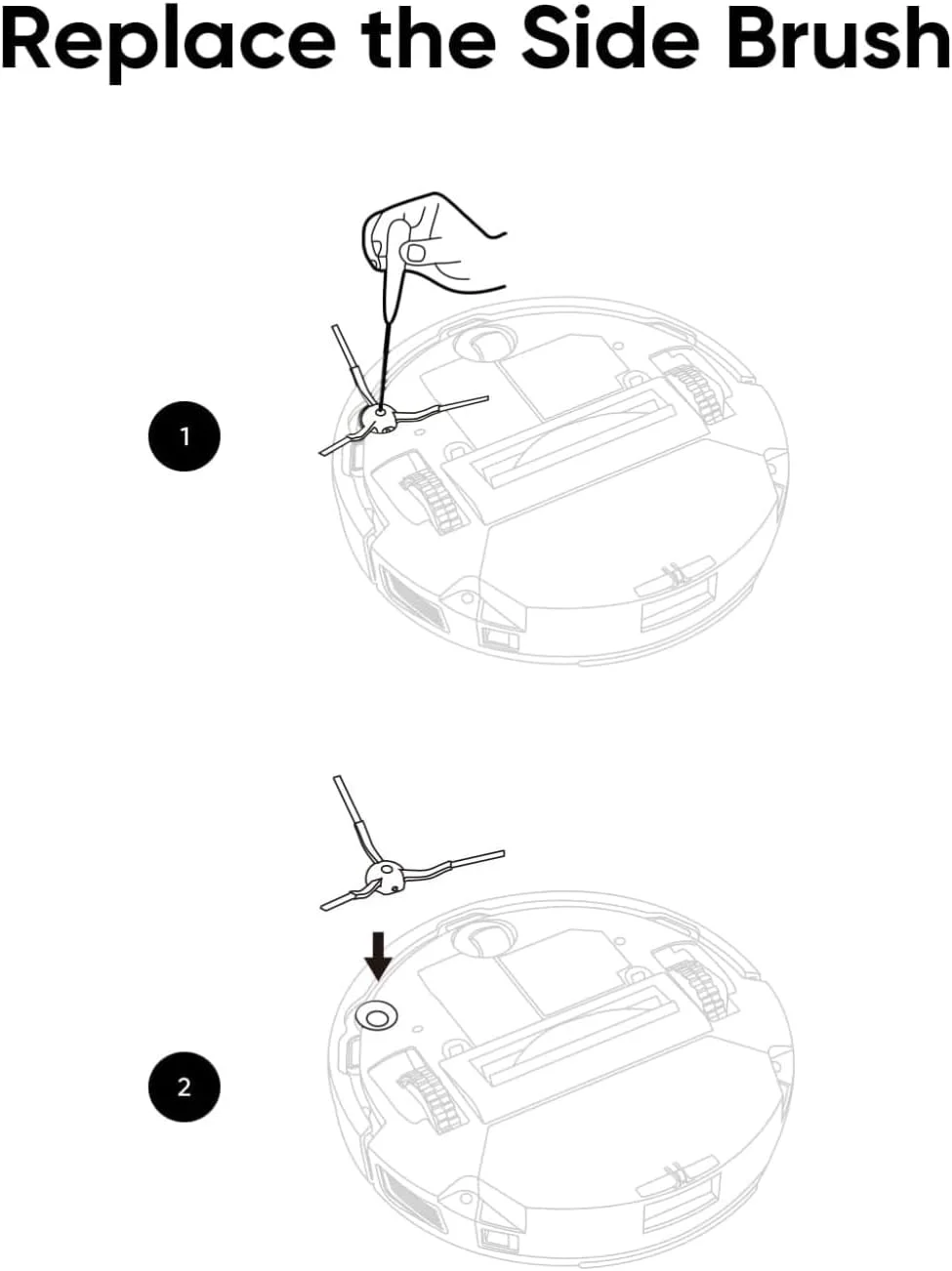 Replace the Side Brush

1

2