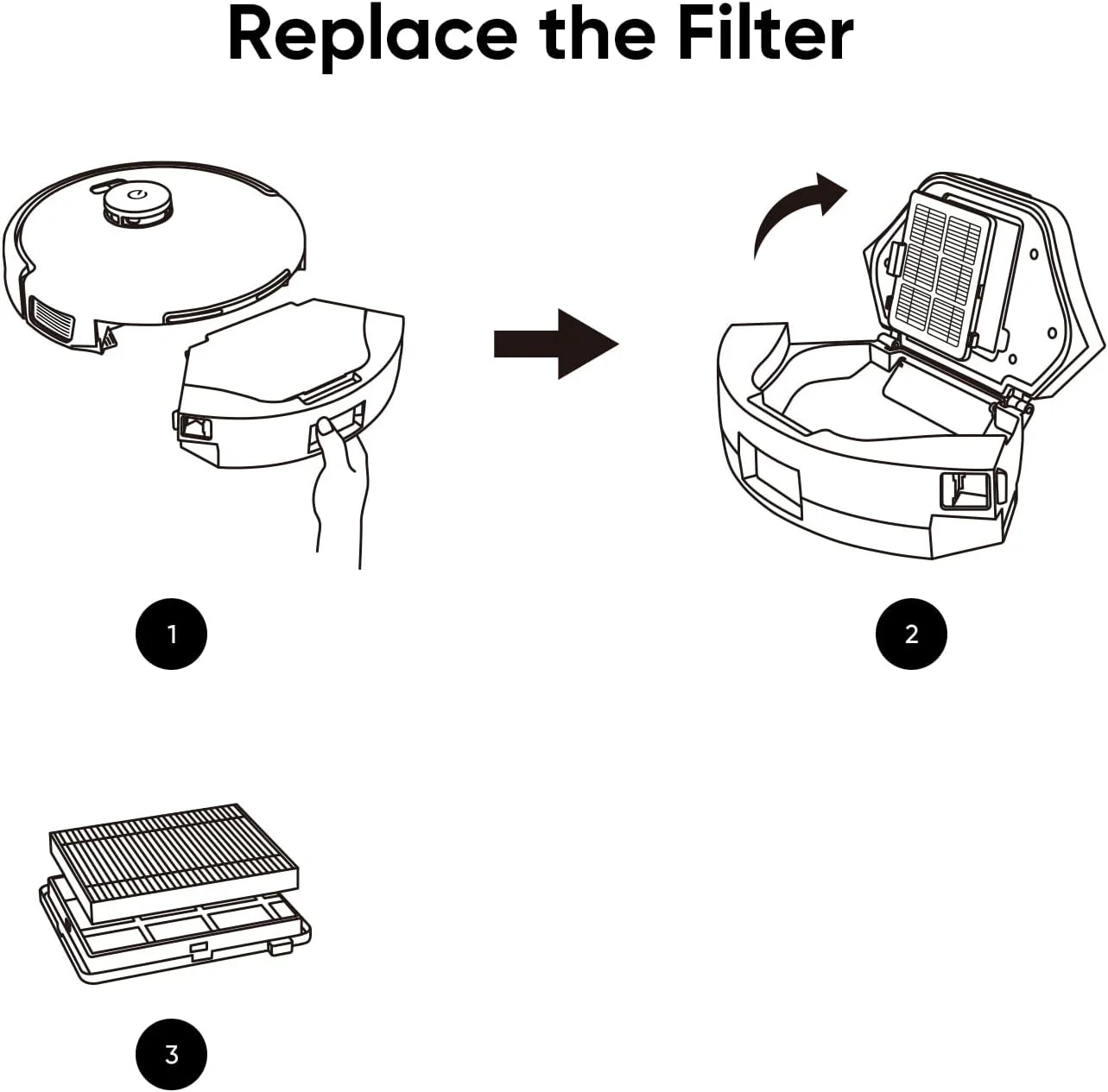 Replace the Filter

1

2

3