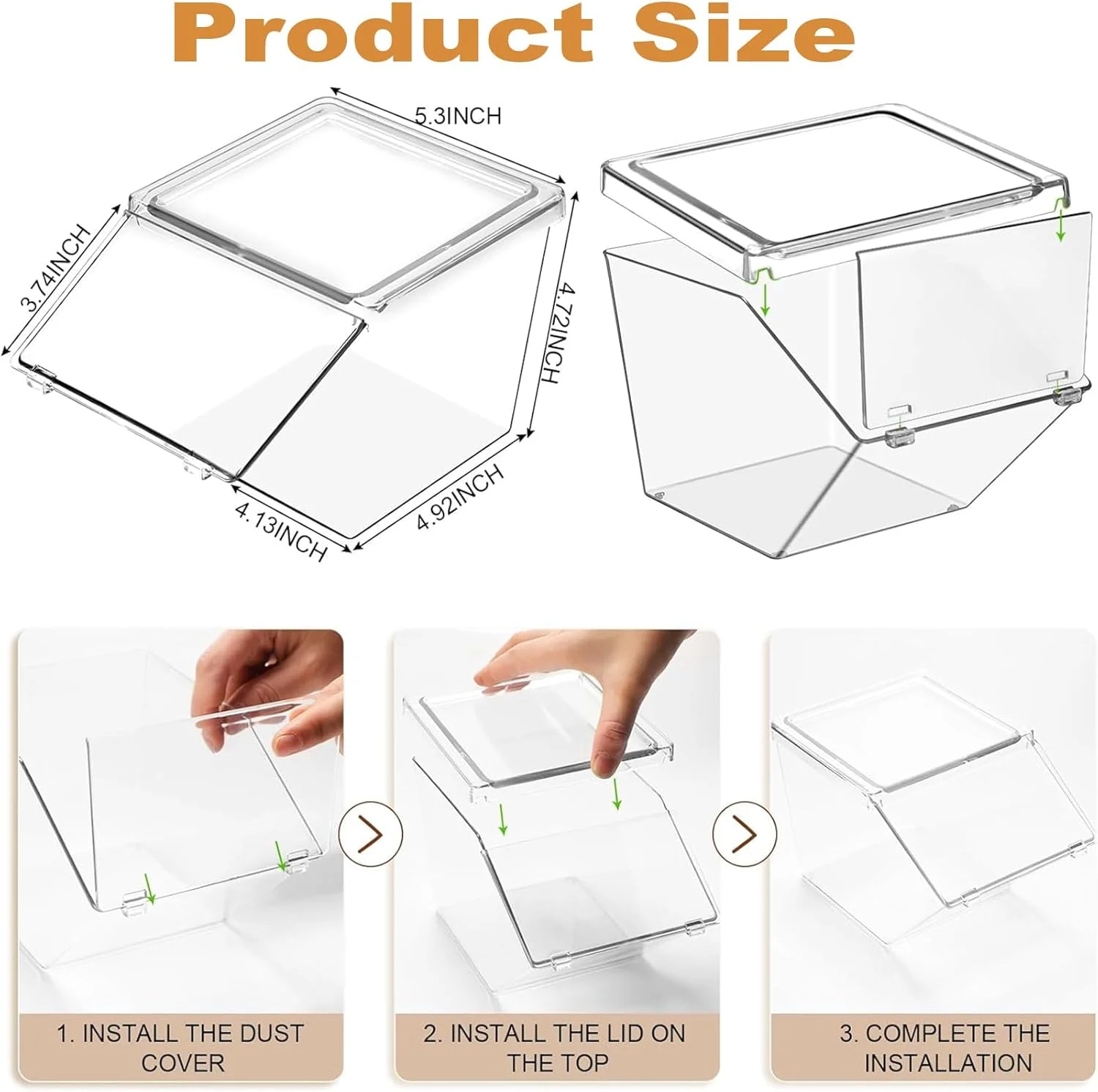 Product Size

5.3INCH

3.74INCH

4.72INCH

4.13INCH

4.92INCH

1. INSTALL THE DUST COVER

2. INSTALL THE LID ON THE TOP

3. COMPLETE THE INSTALLATION