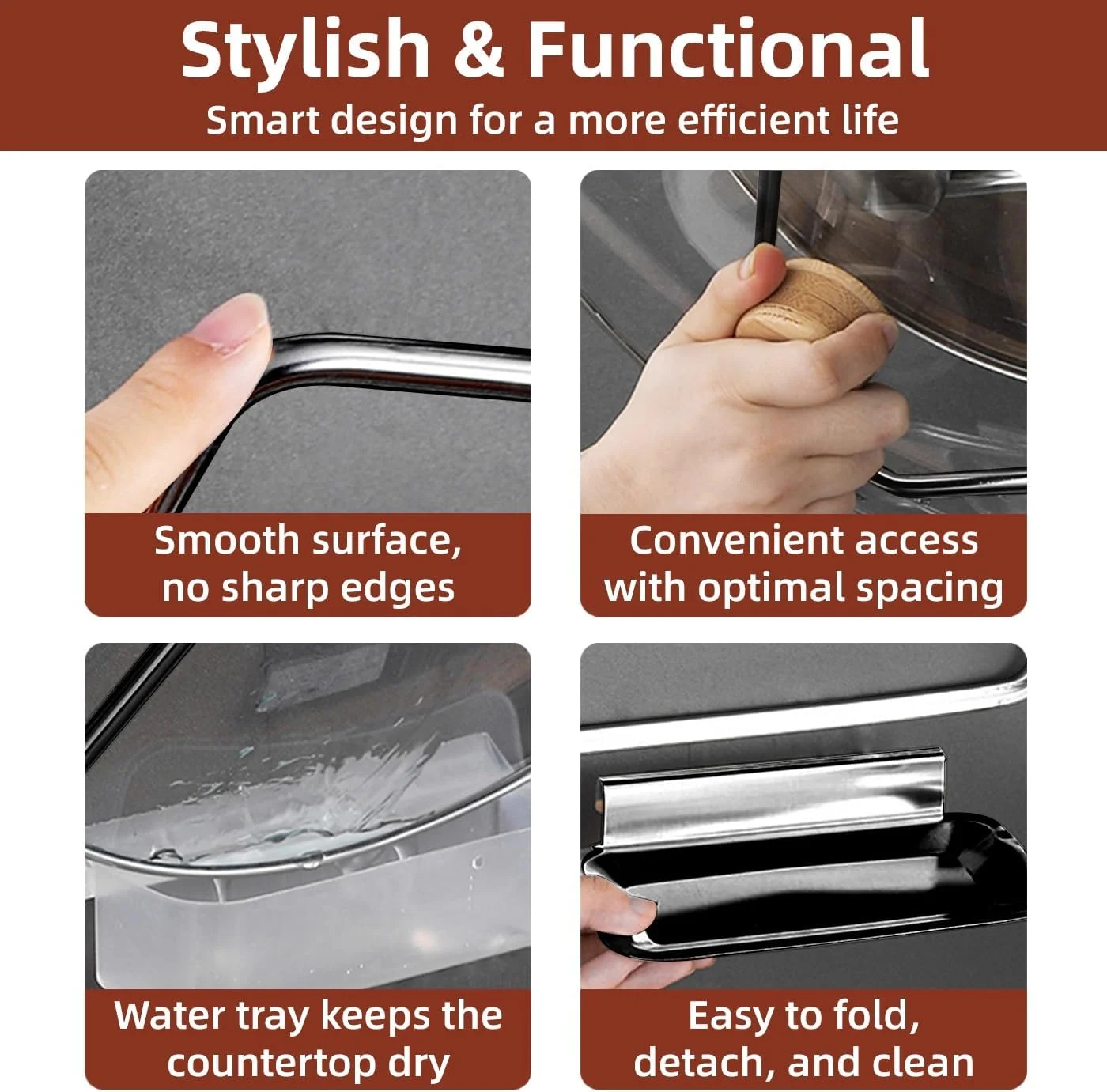 Stylish & Functional
Smart design for a more efficient life

Smooth surface, no sharp edges

Convenient access with optimal spacing

Water tray keeps the countertop dry

Easy to fold, detach, and clean