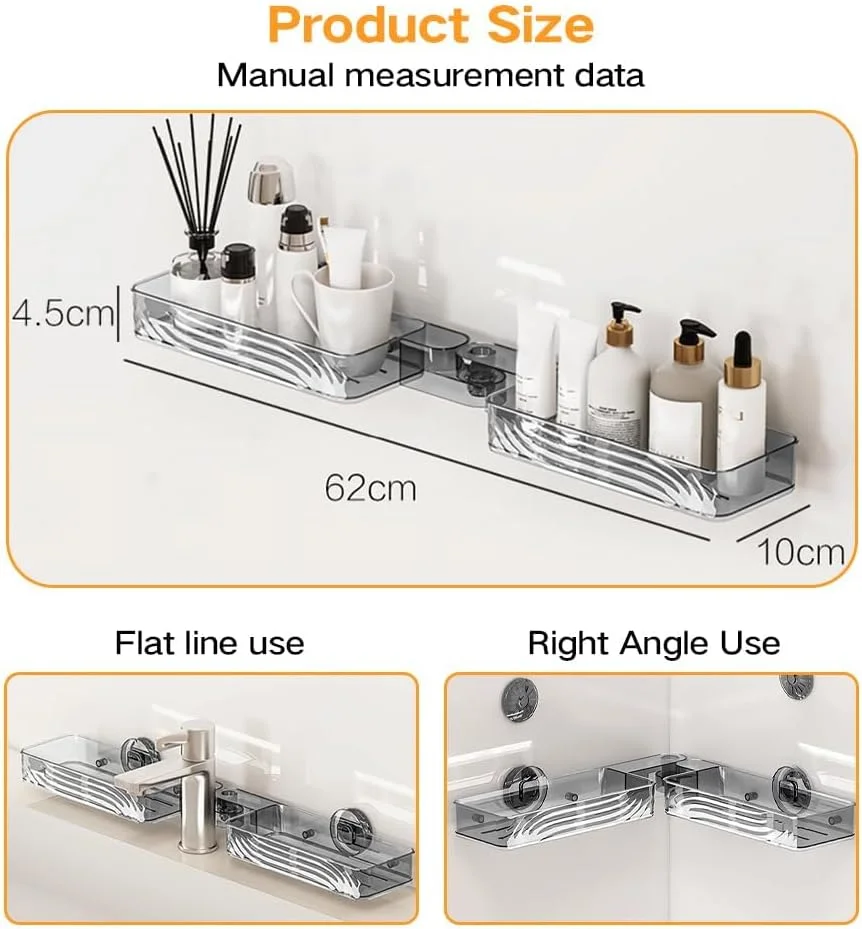 Product Size
Manual measurement data

4.5cm

62cm

10cm

Flat line use

Right Angle Use