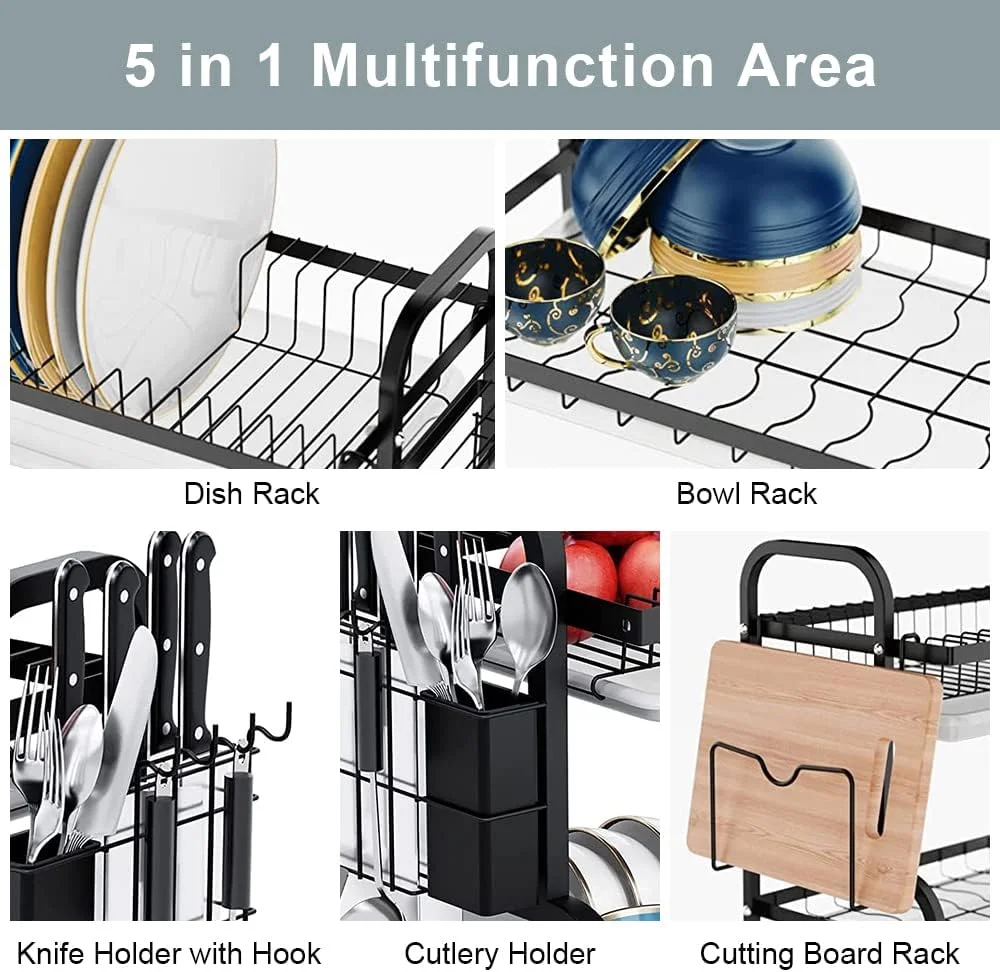 5 in 1 Multifunction Area

Dish Rack

Bowl Rack

Knife Holder with Hook

Cutlery Holder

Cutting Board Rack