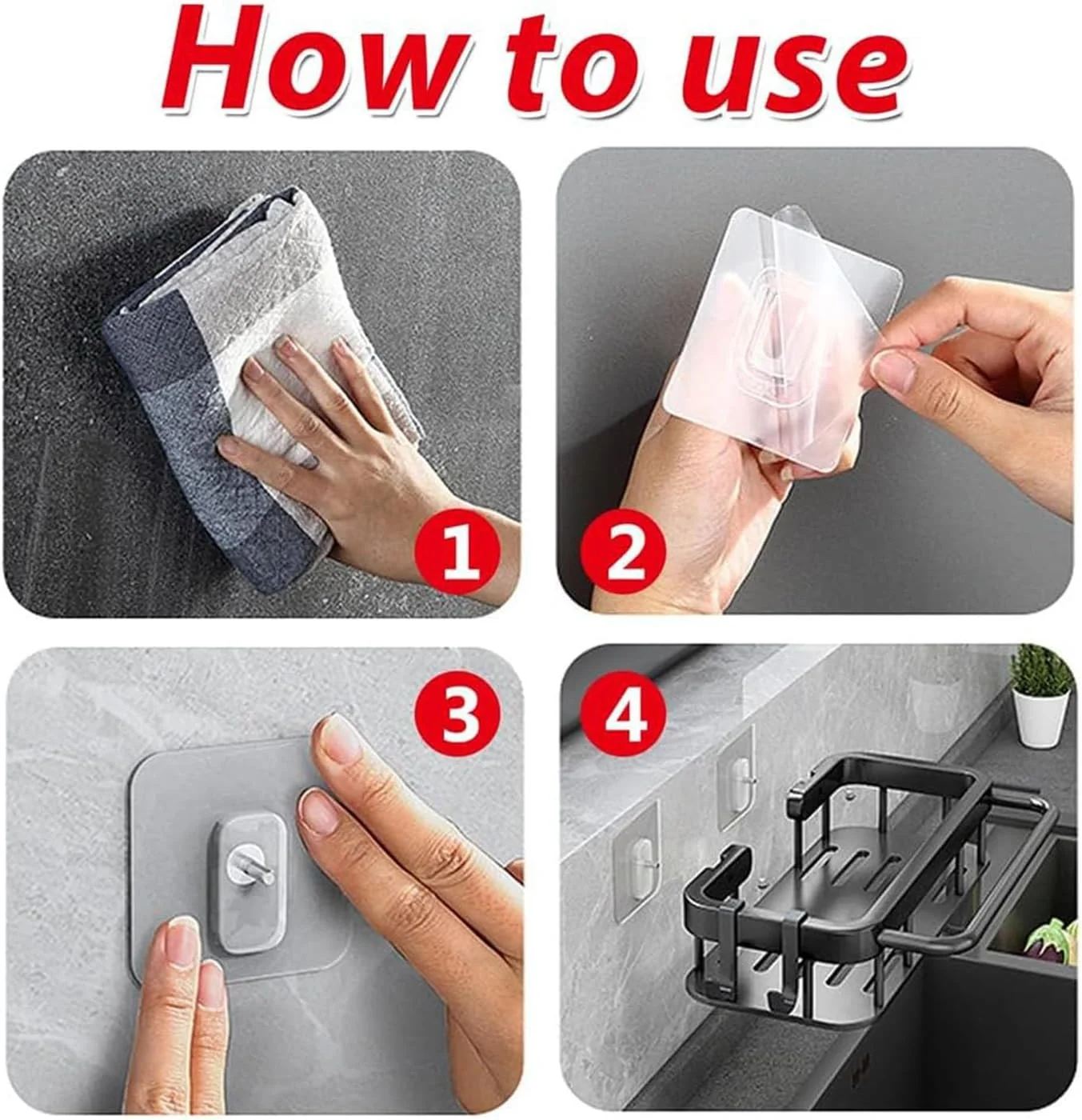 How to use

1

2

3

4