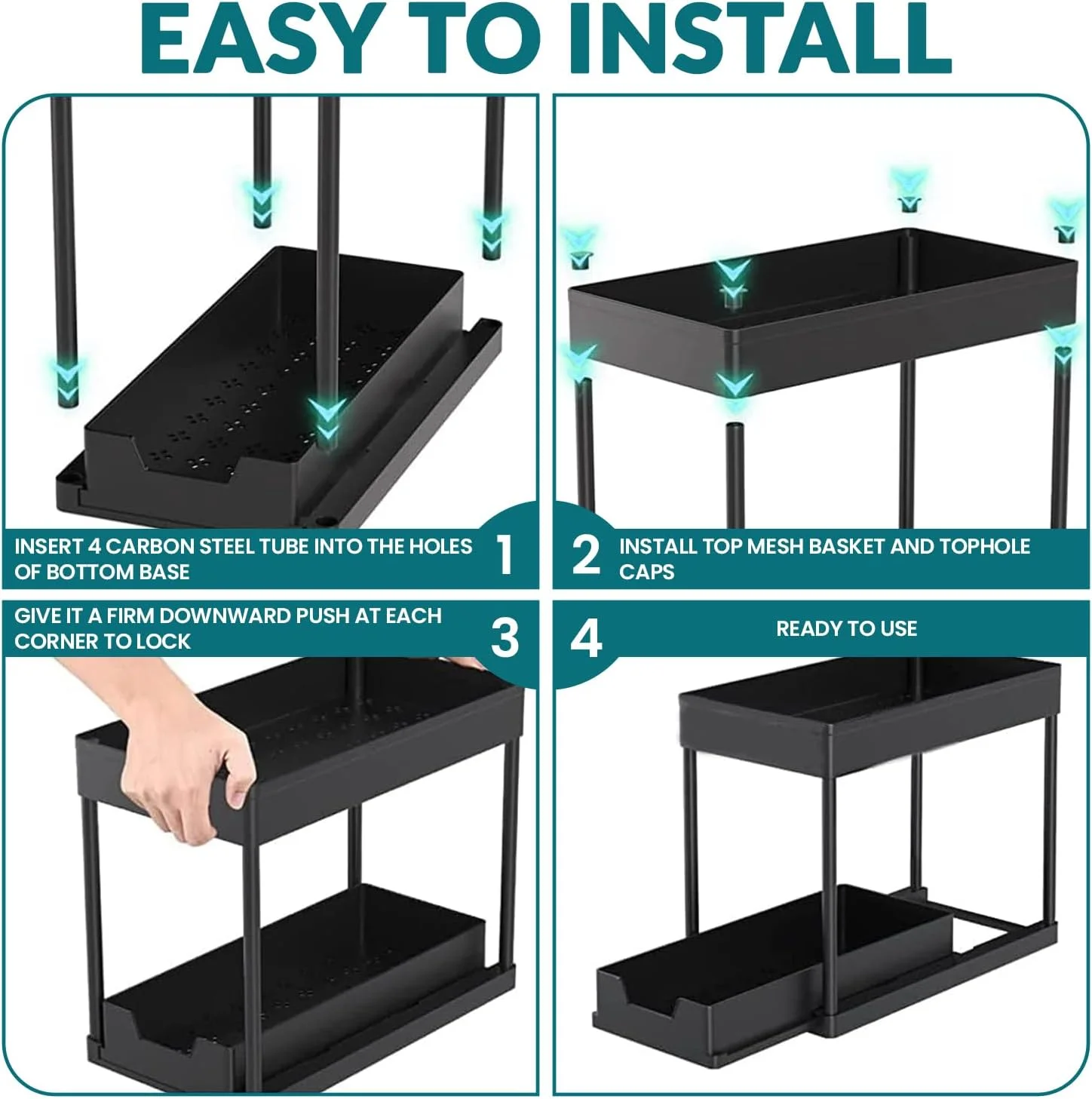 EASY TO INSTALL

INSERT 4 CARBON STEEL TUBE INTO THE HOLES OF BOTTOM BASE

1

2

INSTALL TOP MESH BASKET AND TOPHOLE CAPS

GIVE IT A FIRM DOWNWARD PUSH AT EACH CORNER TO LOCK

3

4

READY TO USE