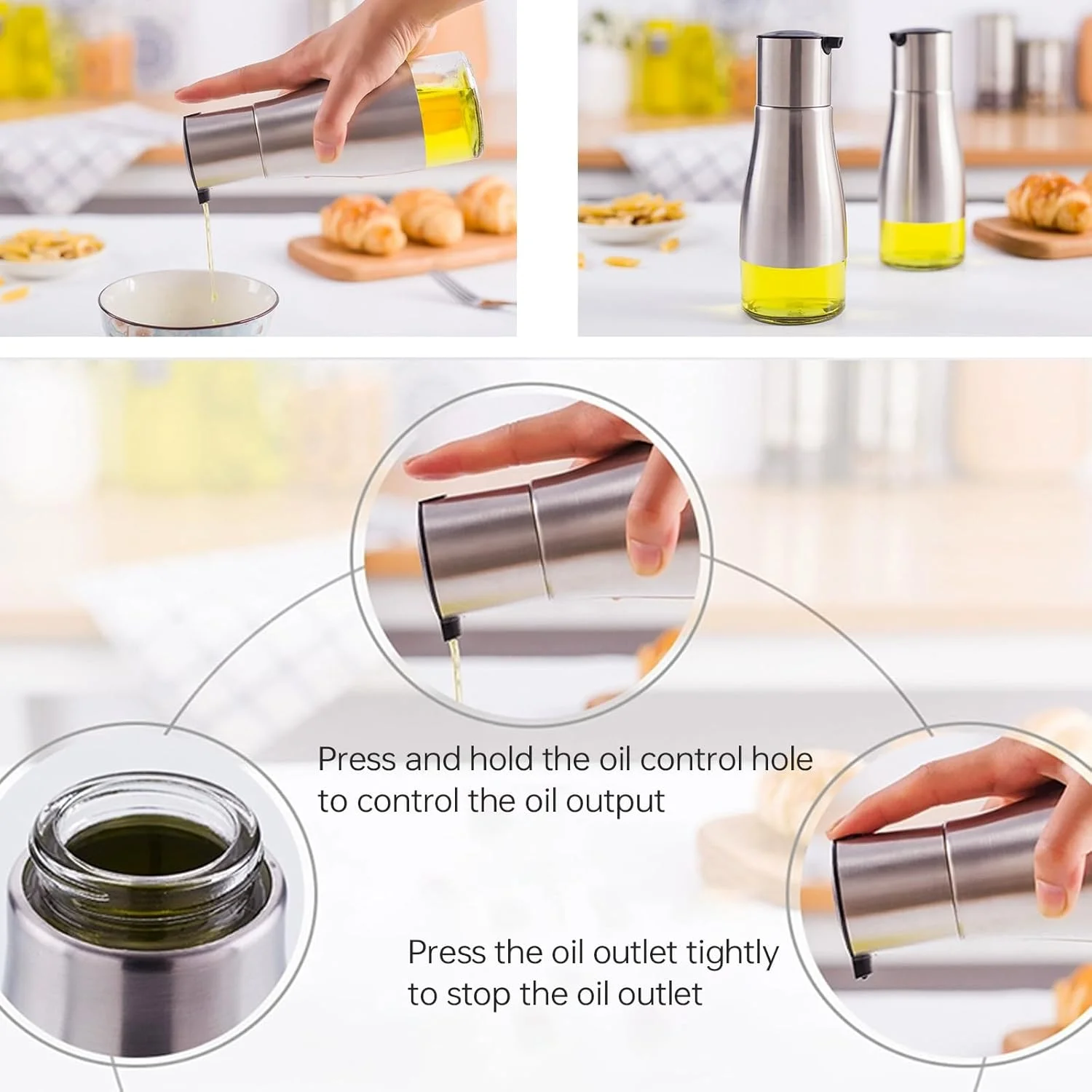 Press and hold the oil control hole to control the oil output

Press the oil outlet tightly to stop the oil outlet