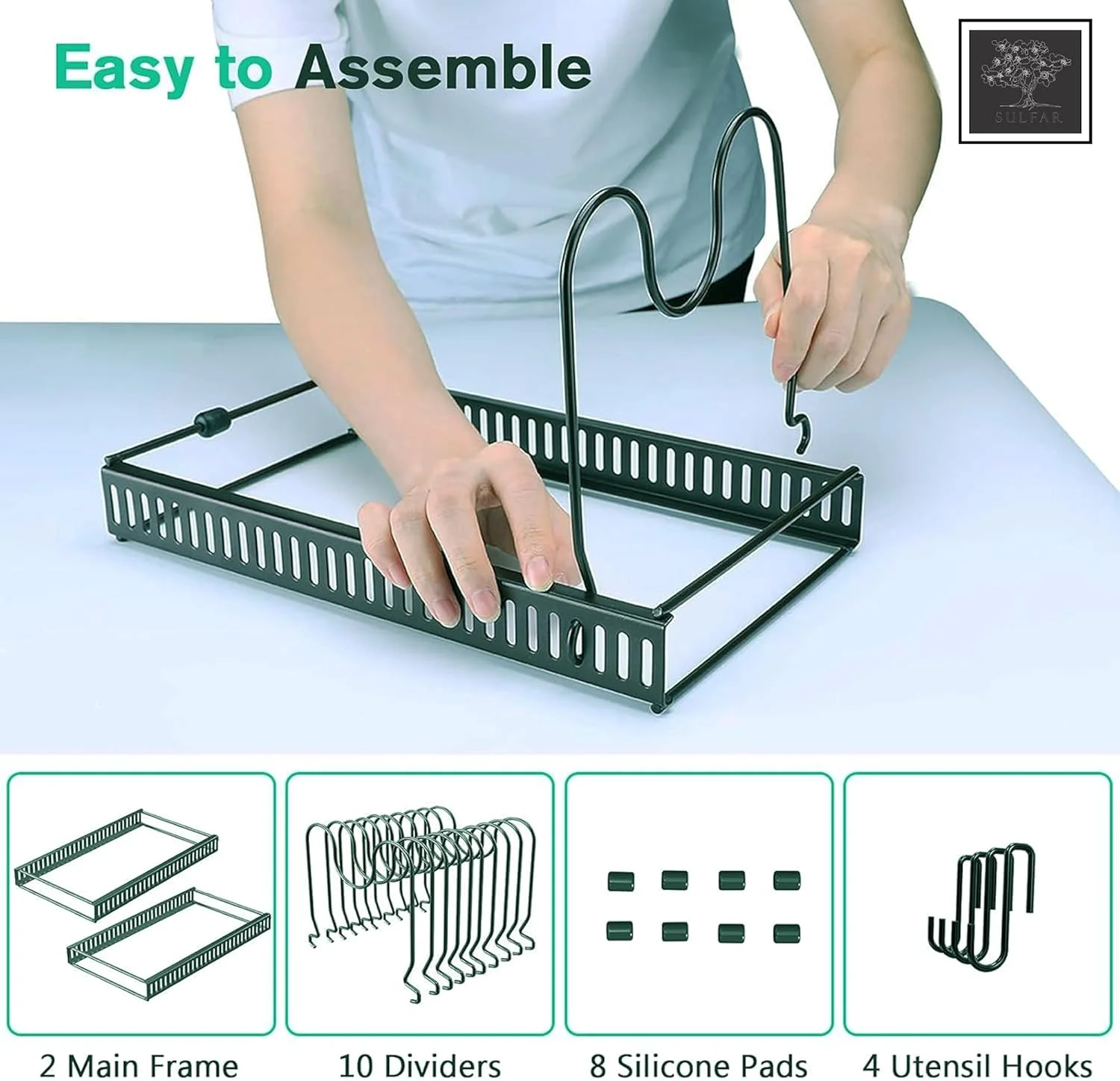 Easy to Assemble

SULFAR

2 Main Frame

10 Dividers

8 Silicone Pads

4 Utensil Hooks