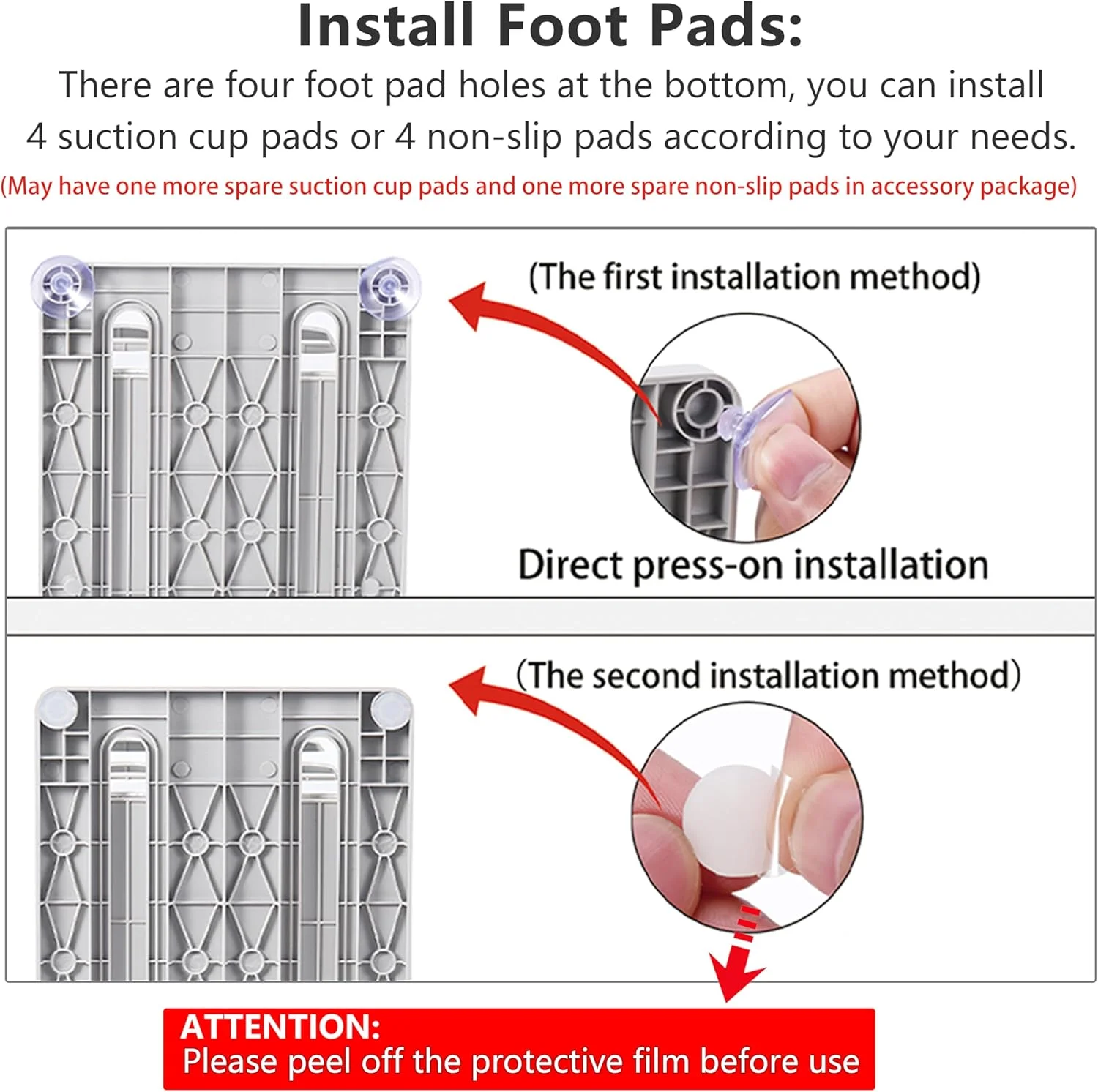 Install Foot Pads:

There are four foot pad holes at the bottom, you can install 4 suction cup pads or 4 non-slip pads according to your needs.

(May have one more spare suction cup pads and one more spare non-slip pads in accessory package)

(The first installation method)

Direct press-on installation

(The second installation method)

ATTENTION:
Please peel off the protective film before use