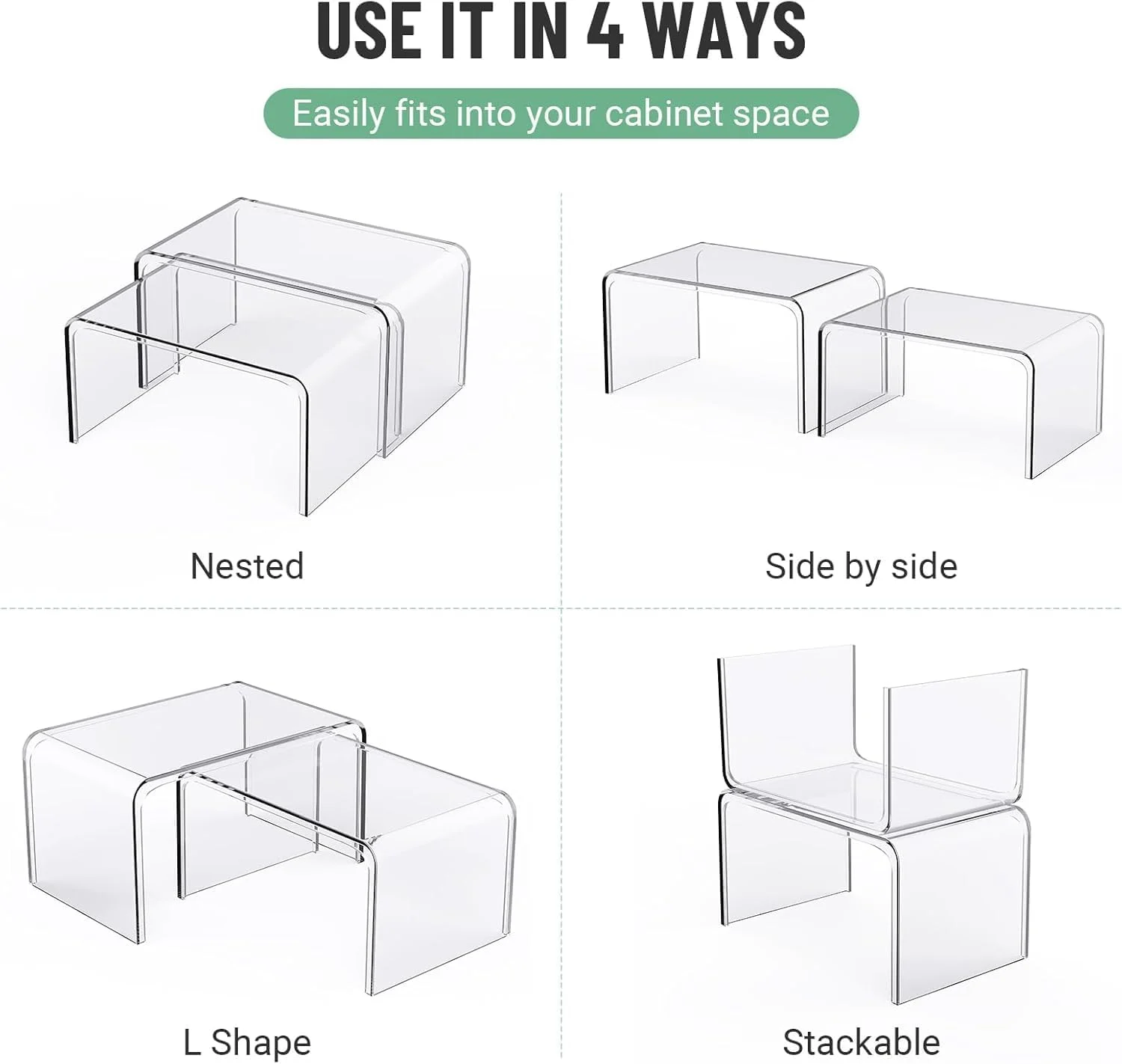 USE IT IN 4 WAYS

Easily fits into your cabinet space

Nested

Side by side

L Shape

Stackable