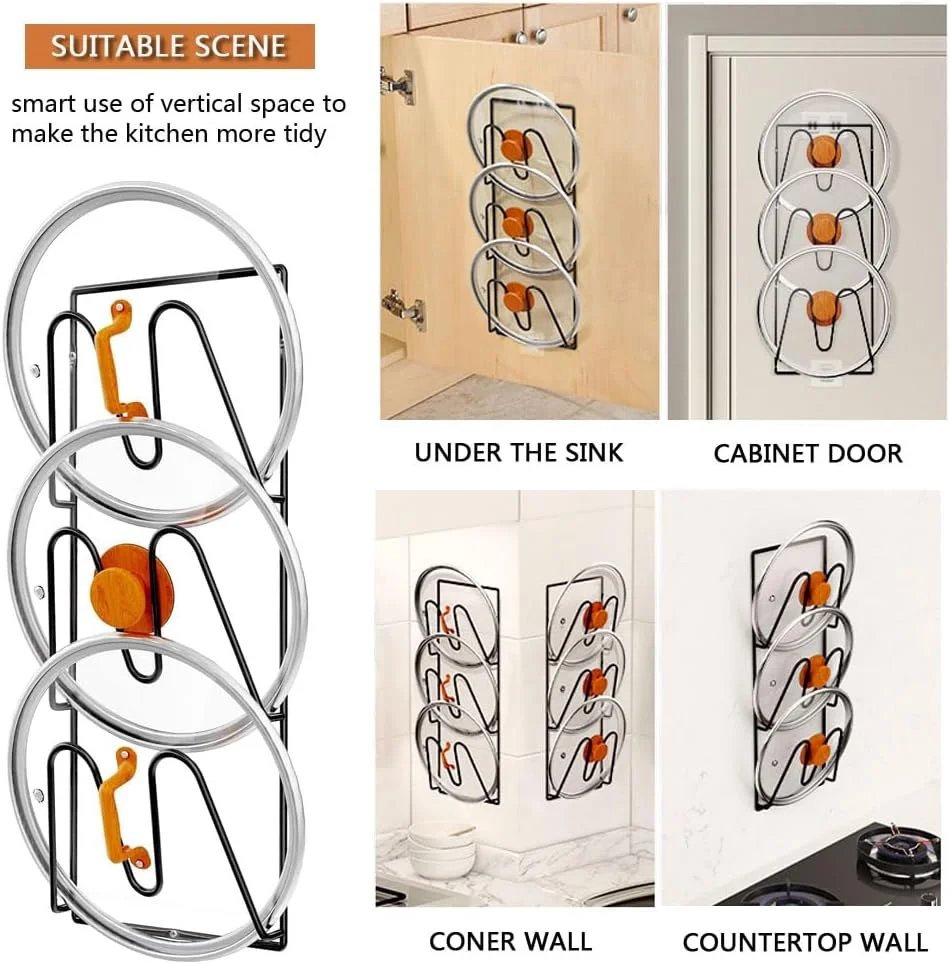 SUITABLE SCENE

smart use of vertical space to make the kitchen more tidy

UNDER THE SINK

CABINET DOOR

CONER WALL

COUNTERTOP WALL