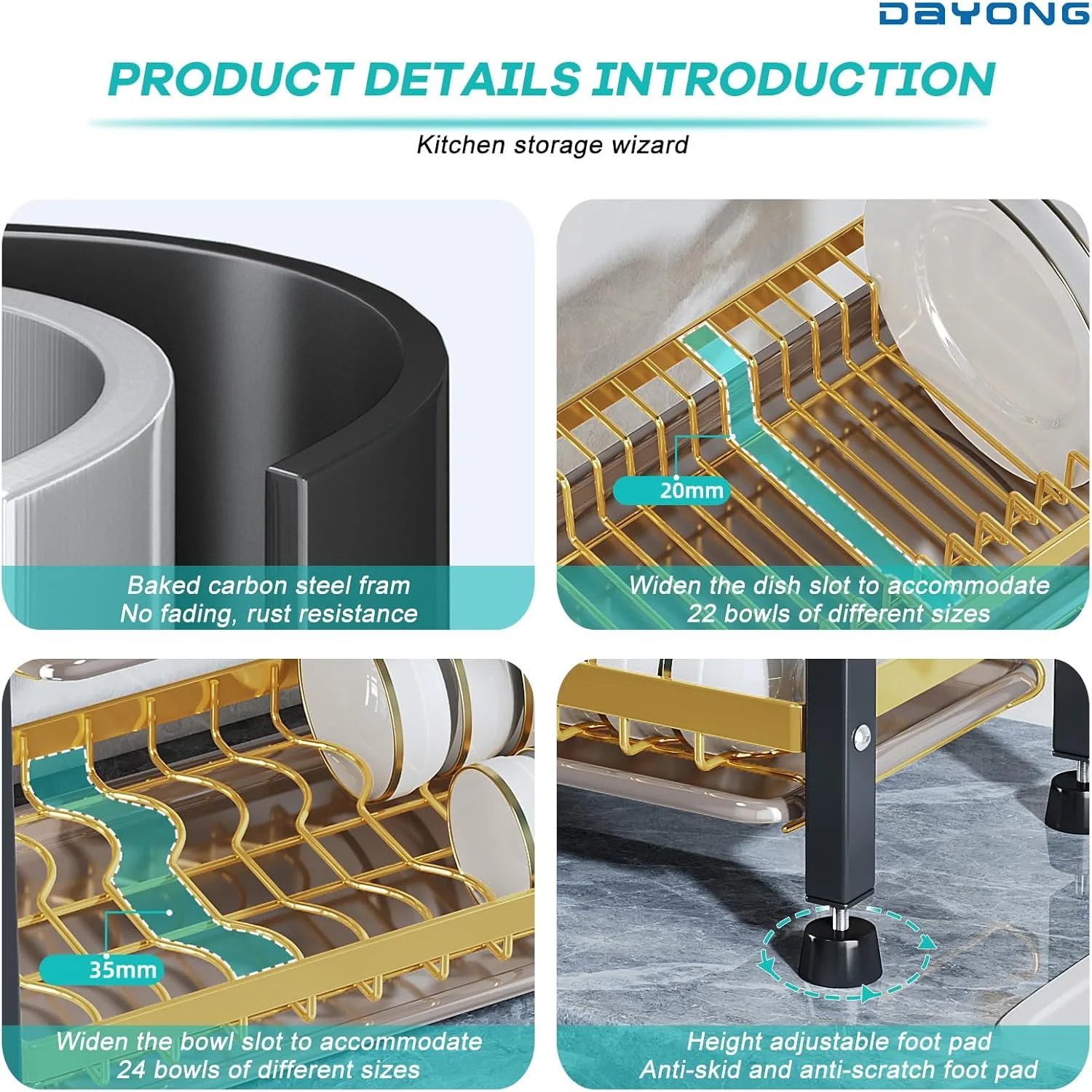 DAYONG

PRODUCT DETAILS INTRODUCTION

Kitchen storage wizard

Baked carbon steel fram
No fading, rust resistance

20mm

Widen the dish slot to accommodate
22 bowls of different sizes

35mm

Widen the bowl slot to accommodate
24 bowls of different sizes

Height adjustable foot pad
Anti-skid and anti-scratch foot pad