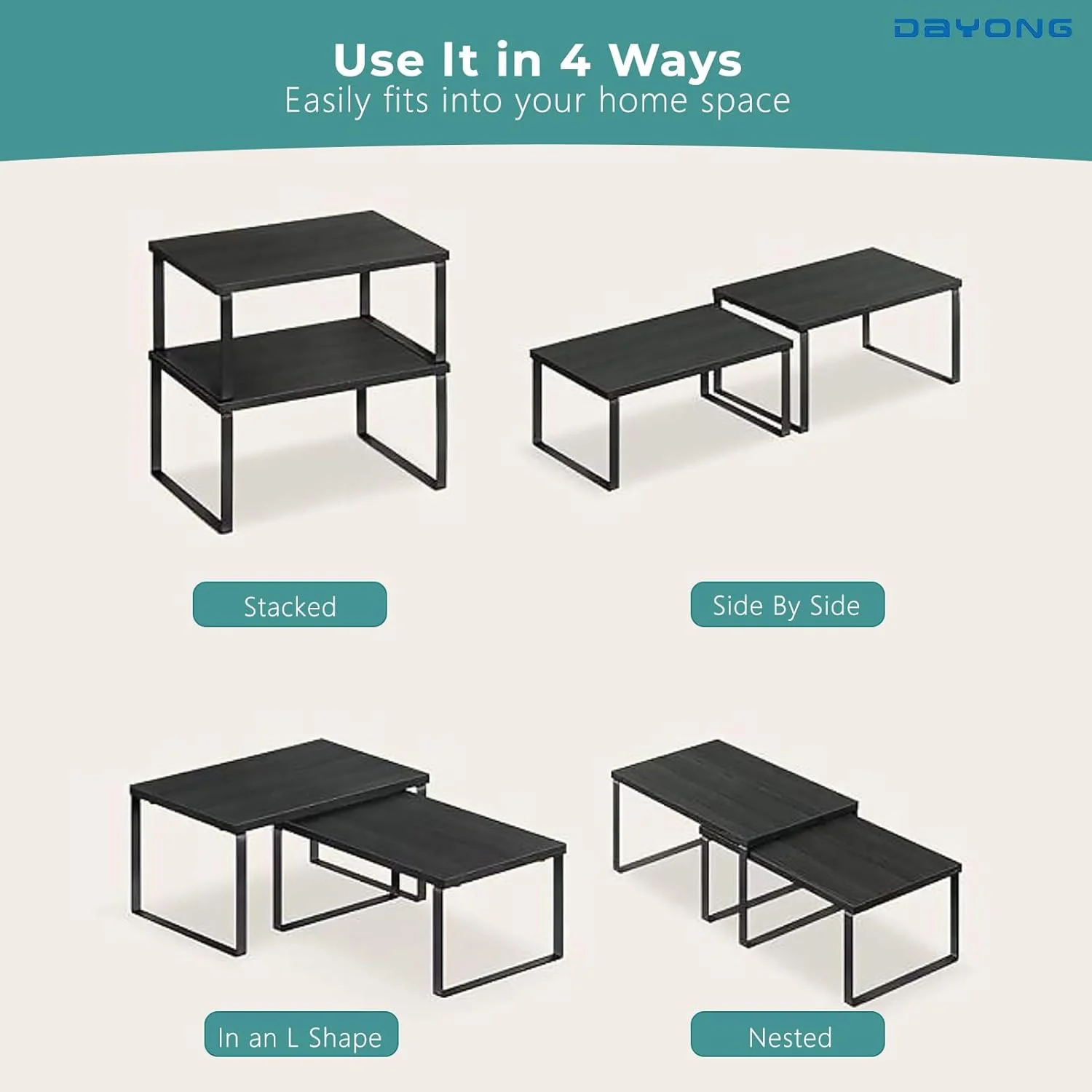 DAYONG

Use It in 4 Ways
Easily fits into your home space

Stacked

Side By Side

In an L Shape

Nested