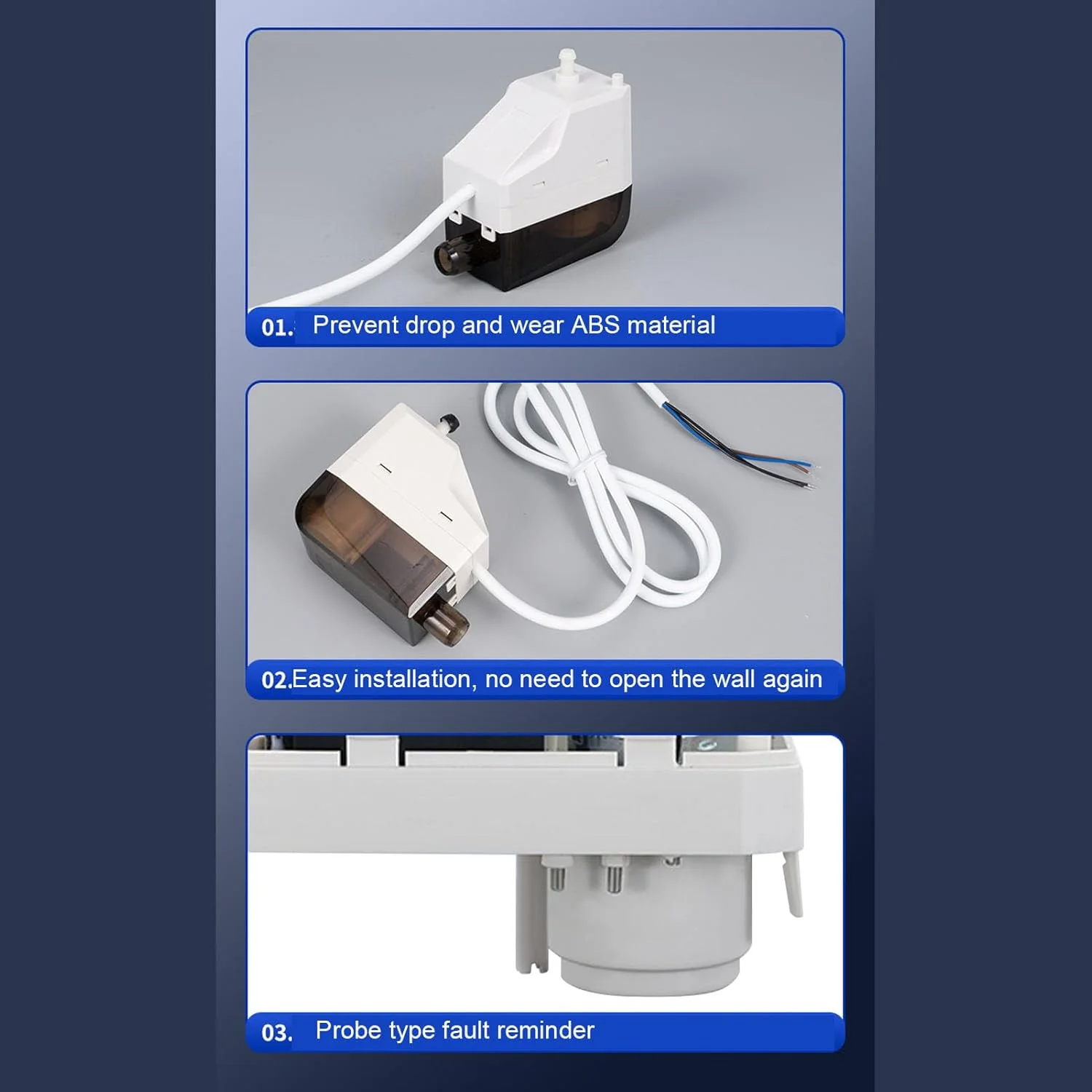 01. Prevent drop and wear ABS material

02.Easy installation, no need to open the wall again

03. Probe type fault reminder