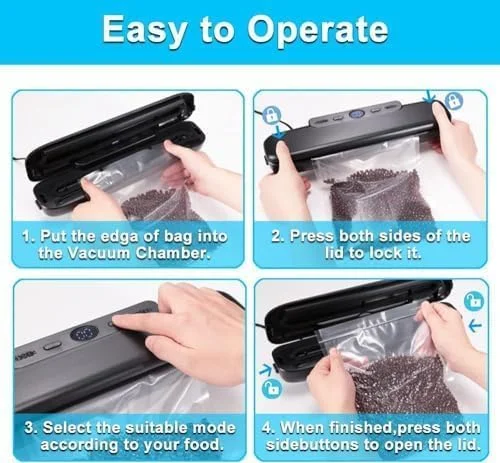 Easy to Operate

1. Put the edga of bag into the Vacuum Chamber.

2. Press both sides of the lid to lock it.

3. Select the suitable mode according to your food.

4. When finished,press both sidebuttons to open the lid.