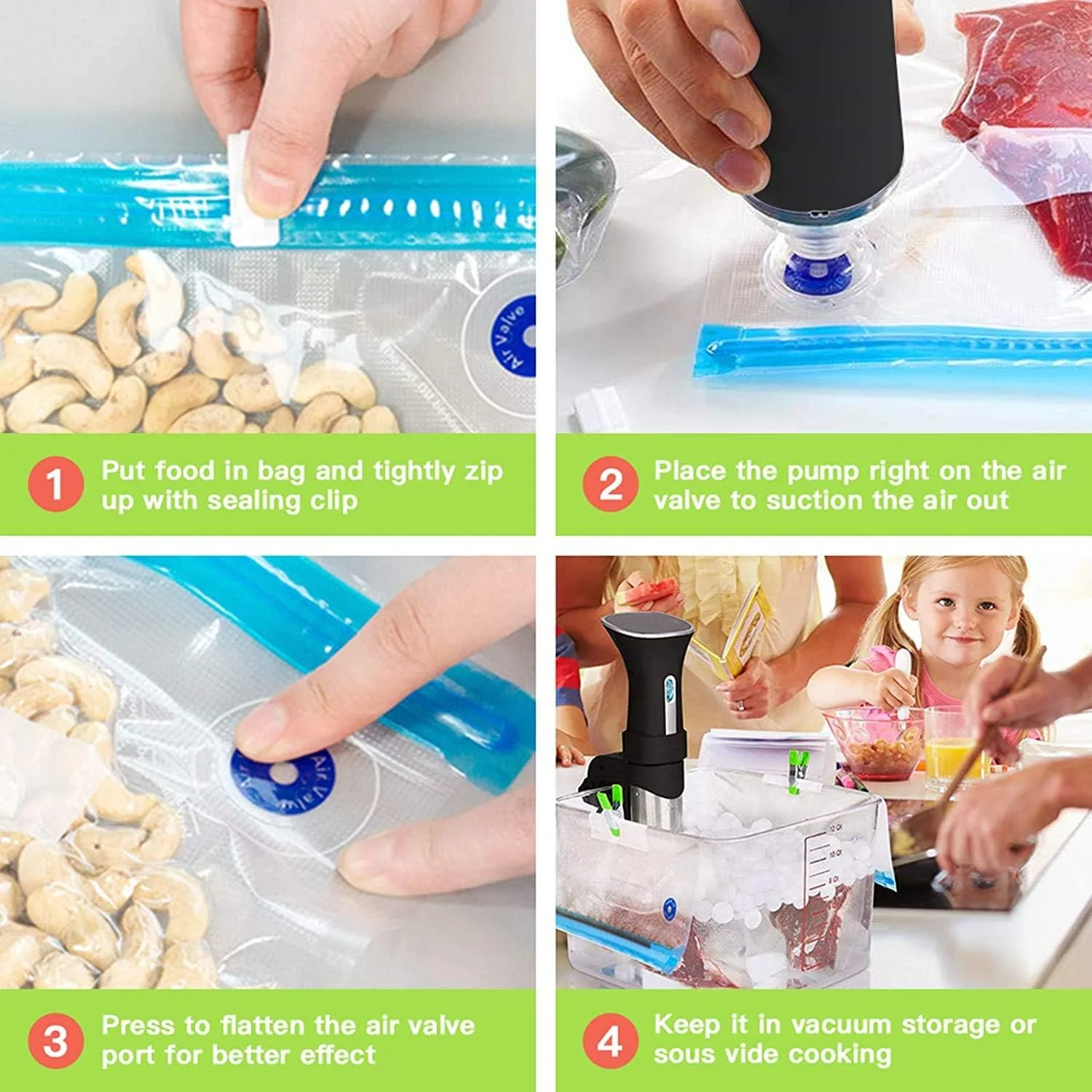 Air Valve

1 Put food in bag and tightly zip up with sealing clip

2 Place the pump right on the air valve to suction the air out

Air Valve

3 Press to flatten the air valve port for better effect

12 Qt
10 Qt
8 Qt

4 Keep it in vacuum storage or sous vide cooking