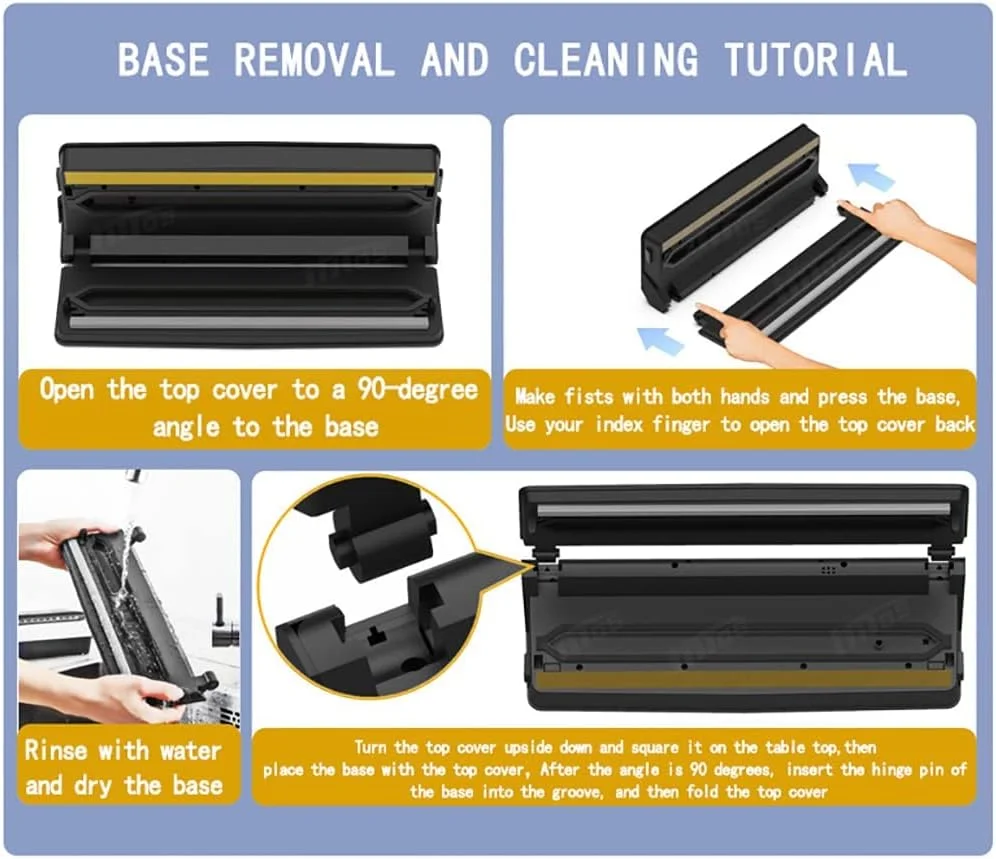 BASE REMOVAL AND CLEANING TUTORIAL

Open the top cover to a 90-degree angle to the base

Make fists with both hands and press the base, Use your index finger to open the top cover back

Rinse with water and dry the base

Turn the top cover upside down and square it on the table top,then place the base with the top cover, After the angle is 90 degrees, insert the hinge pin of the base into the groove, and then fold the top cover