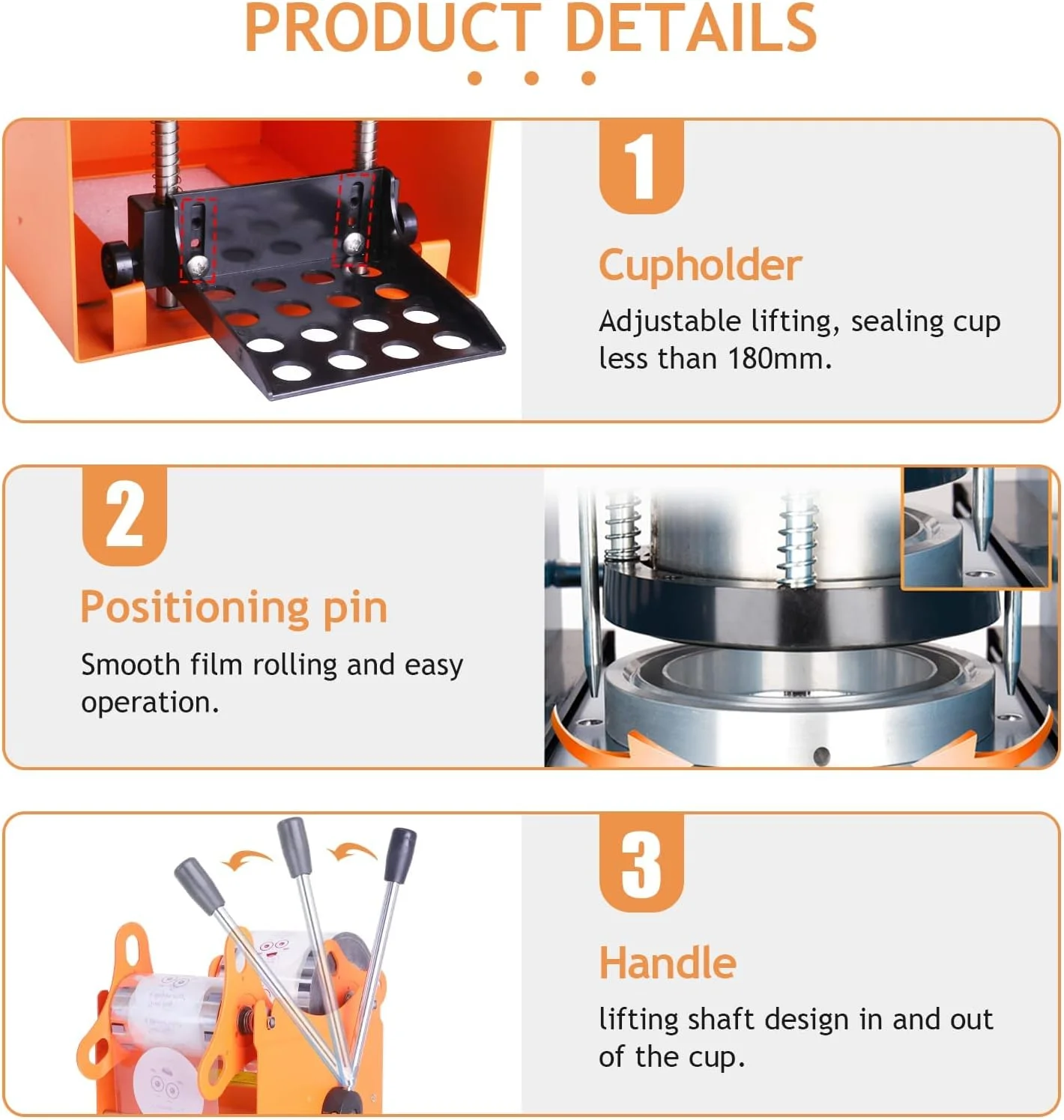 PRODUCT DETAILS

1

Cupholder

Adjustable lifting, sealing cup less than 180mm.

2

Positioning pin

Smooth film rolling and easy operation.

3

Handle

lifting shaft design in and out of the cup.