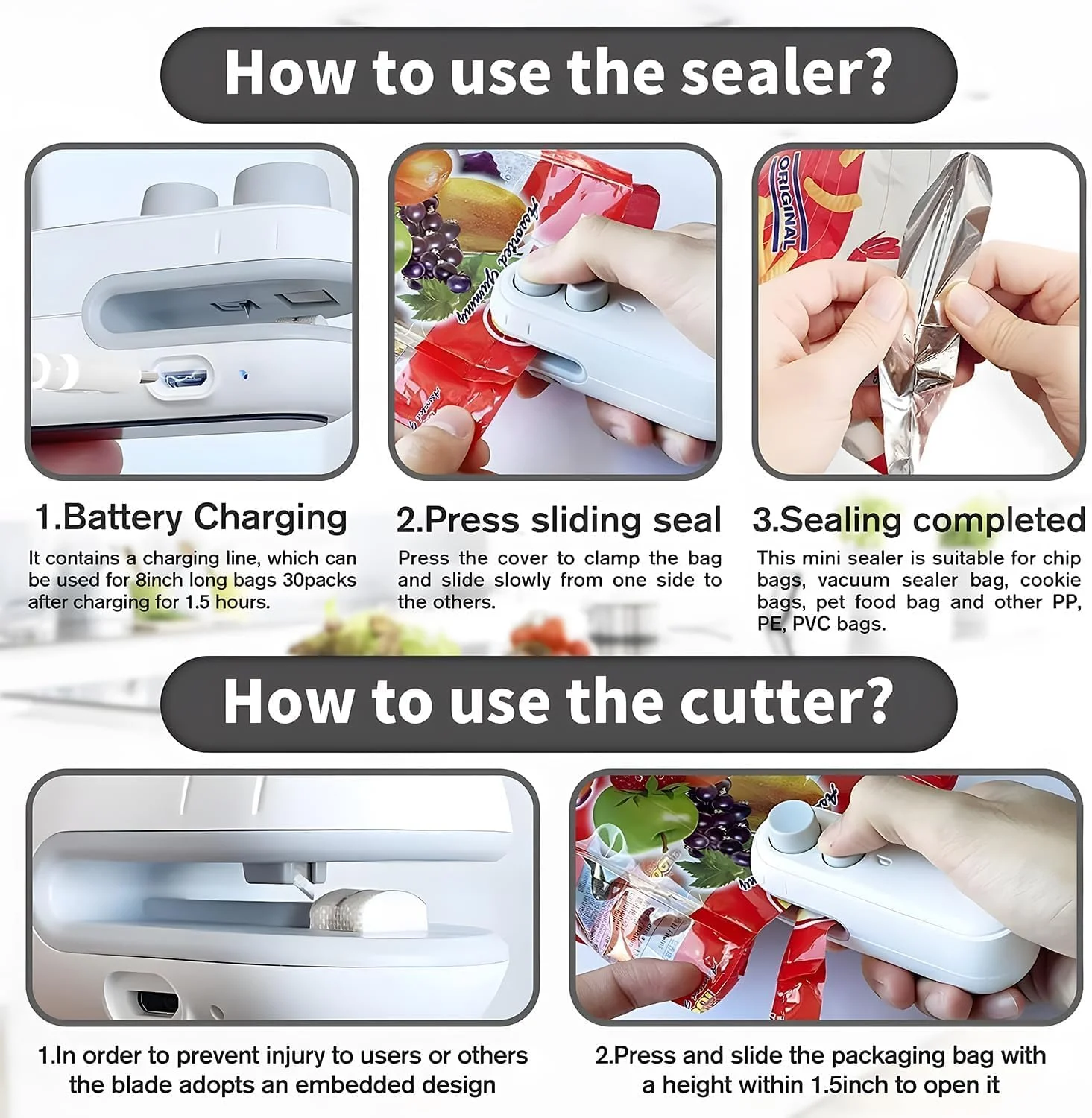 How to use the sealer?

ORIGINAL

1.Battery Charging

It contains a charging line, which can be used for 8inch long bags 30packs after charging for 1.5 hours.

2.Press sliding seal

Press the cover to clamp the bag and slide slowly from one side to the others.

3.Sealing completed

This mini sealer is suitable for chip bags, vacuum sealer bag, cookie bags, pet food bag and other PP, PE, PVC bags.

How to use the cutter?

1.In order to prevent injury to users or others the blade adopts an embedded design

2.Press and slide the packaging bag with a height within 1.5inch to open it