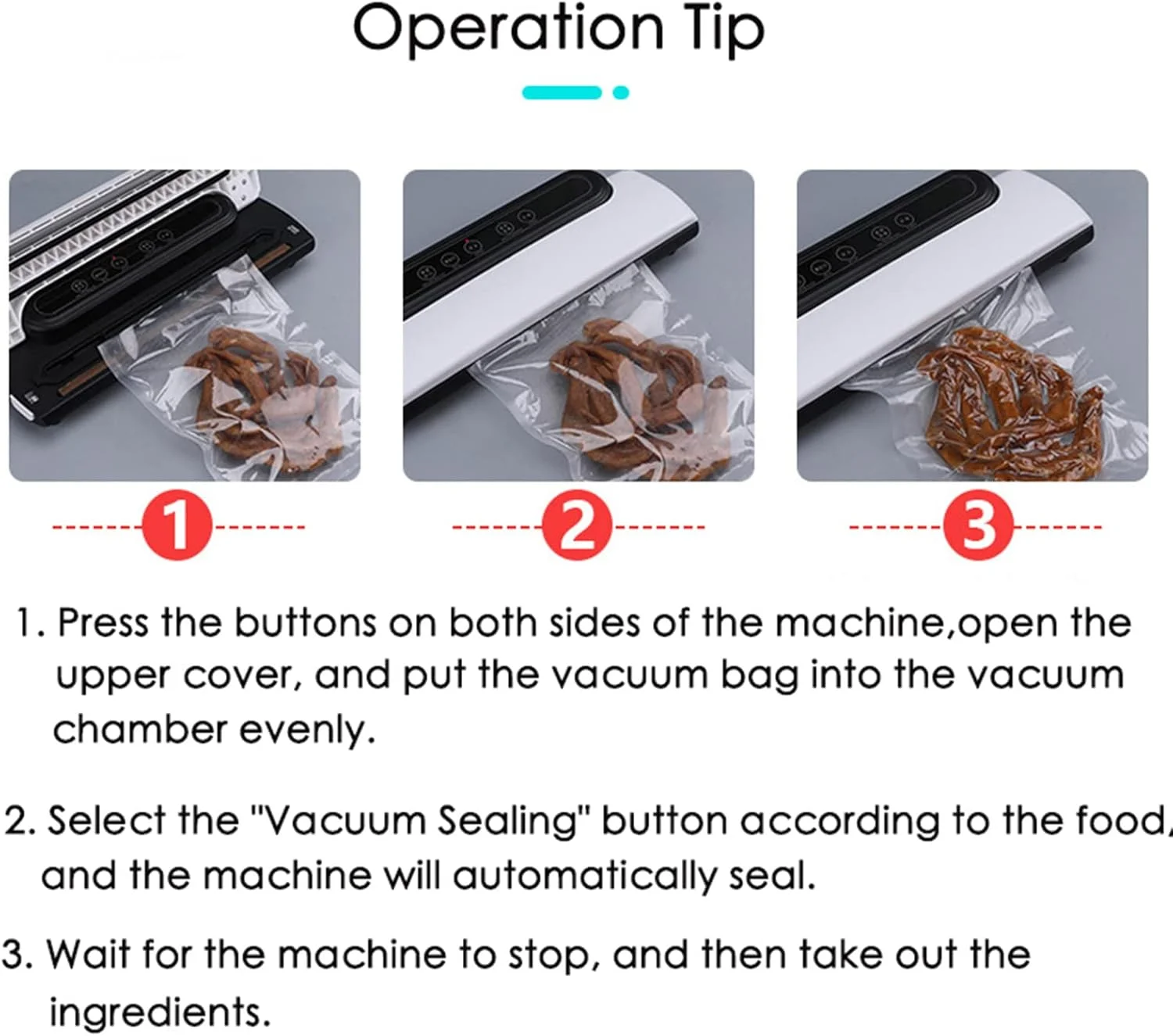 Operation Tip

1

2

3

1. Press the buttons on both sides of the machine,open the upper cover, and put the vacuum bag into the vacuum chamber evenly.

2. Select the "Vacuum Sealing" button according to the food, and the machine will automatically seal.

3. Wait for the machine to stop, and then take out the ingredients.