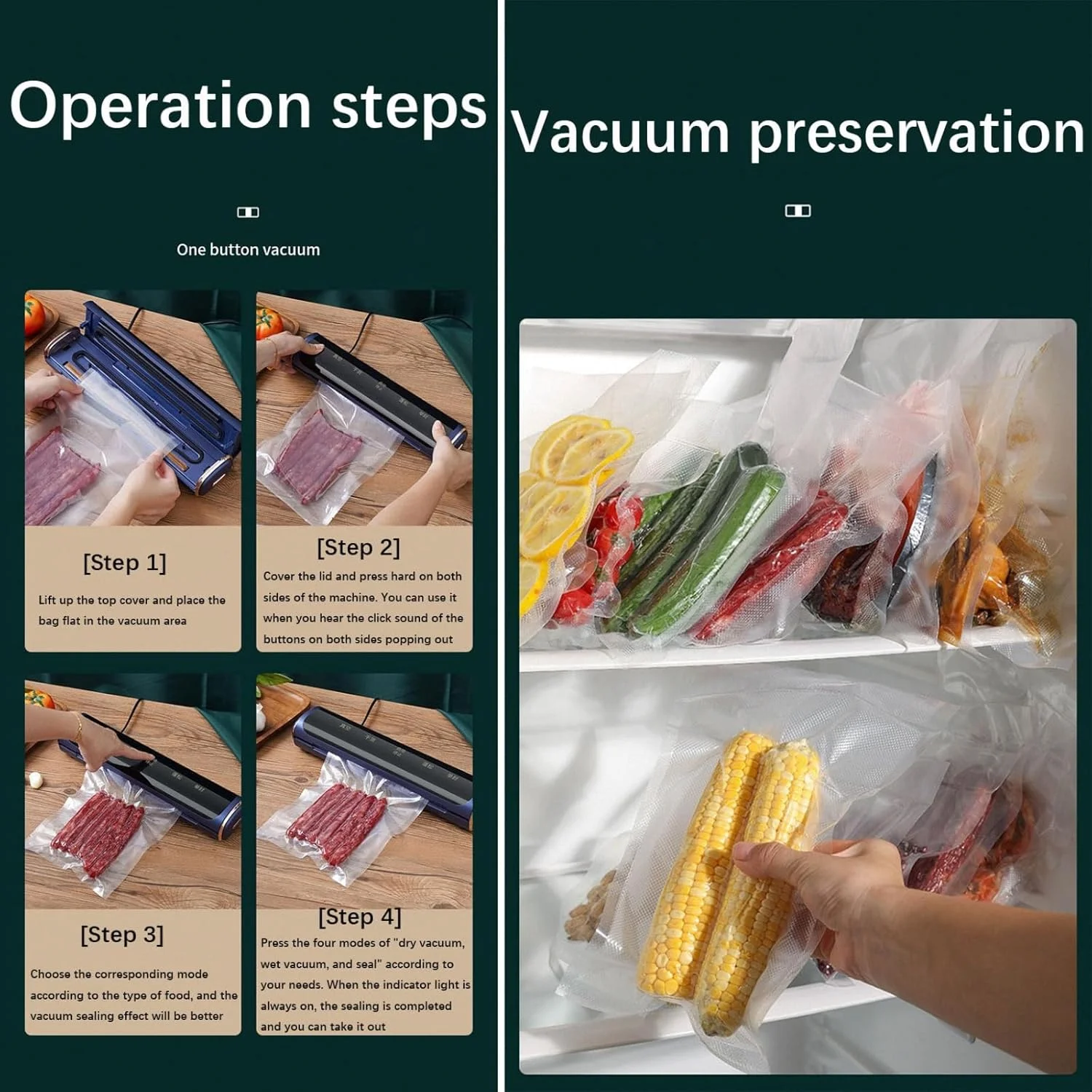 Operation steps

One button vacuum

[Step 1]

Lift up the top cover and place the bag flat in the vacuum area

[Step 2]

Cover the lid and press hard on both sides of the machine. You can use it when you hear the click sound of the buttons on both sides popping out

[Step 3]

Choose the corresponding mode according to the type of food, and the vacuum sealing effect will be better

[Step 4]

Press the four modes of "dry vacuum, wet vacuum, and seal" according to your needs. When the indicator light is always on, the sealing is completed and you can take it out

Vacuum preservation