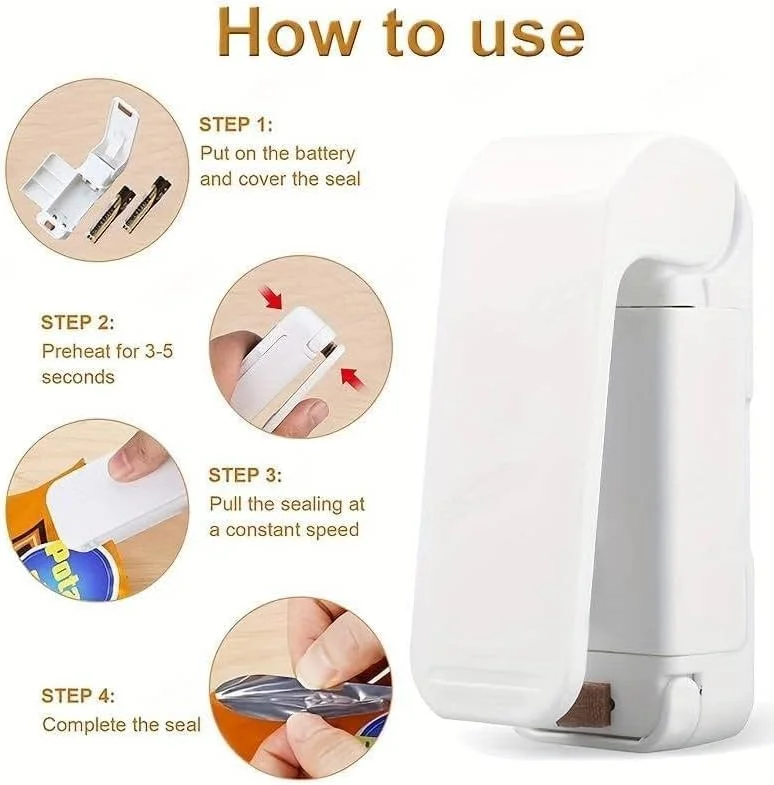 How to use

STEP 1:
Put on the battery and cover the seal

STEP 2:
Preheat for 3-5 seconds

STEP 3:
Pull the sealing at a constant speed

STEP 4:
Complete the seal