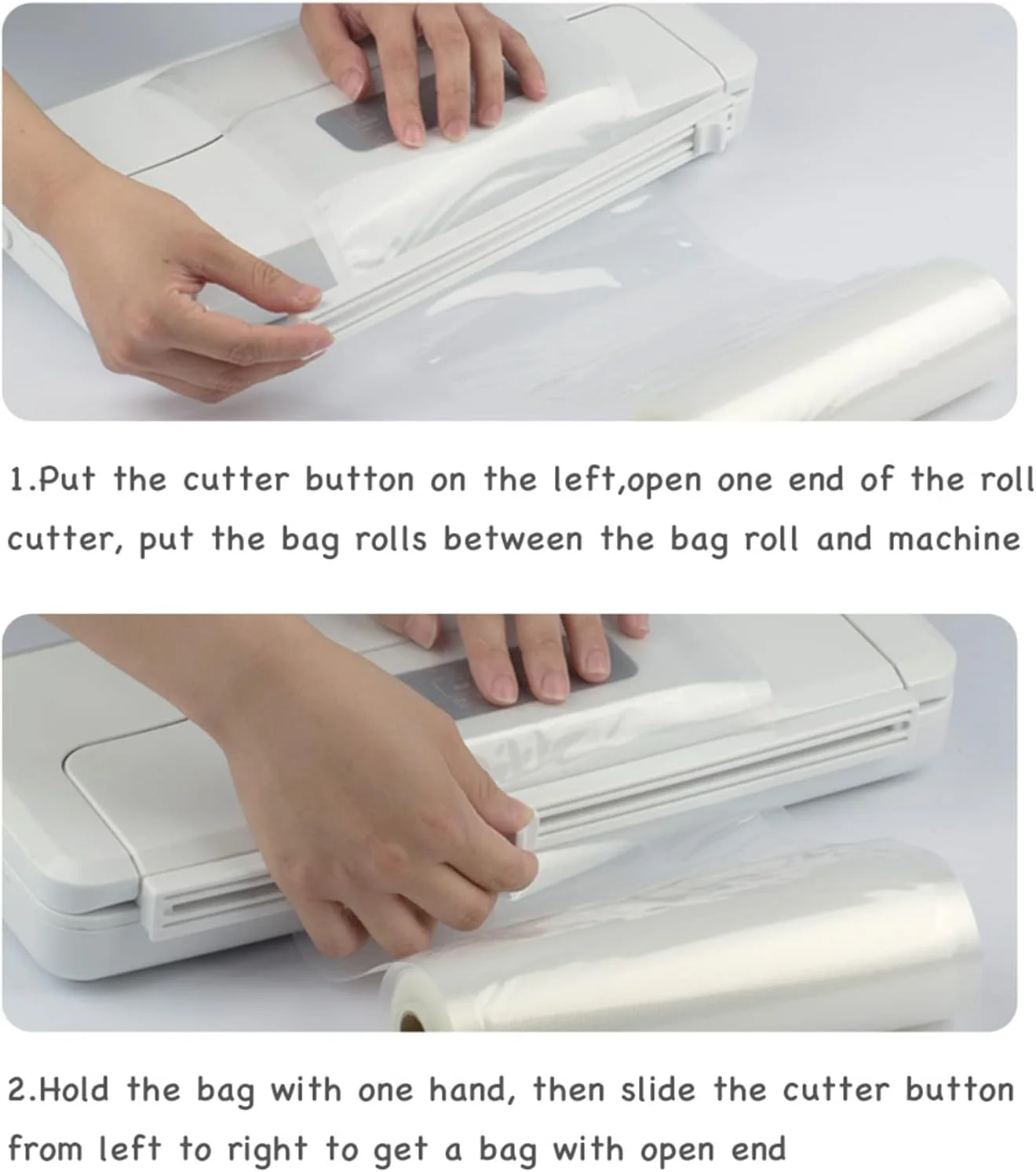 1.Put the cutter button on the left,open one end of the roll cutter, put the bag rolls between the bag roll and machine

2.Hold the bag with one hand, then slide the cutter button from left to right to get a bag with open end