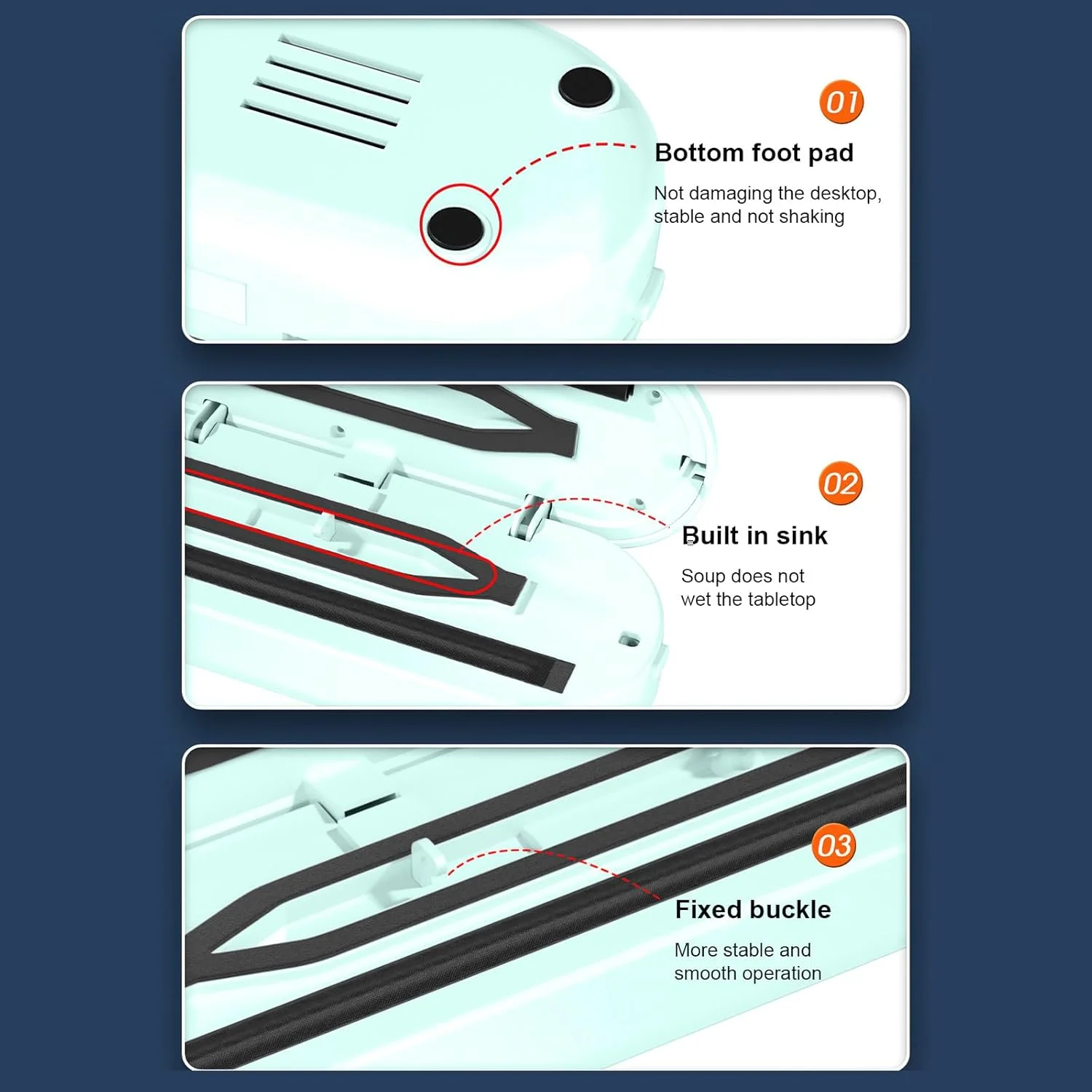 01

Bottom foot pad

Not damaging the desktop, stable and not shaking

02

Built in sink

Soup does not wet the tabletop

03

Fixed buckle

More stable and smooth operation