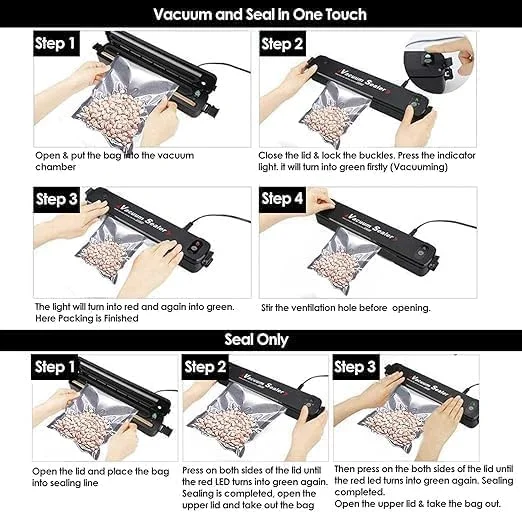 Vacuum and Seal In One Touch

Step 1

Open & put the bag into the vacuum chamber

Step 2

Vacuum Sealer

Close the lid & lock the buckles. Press the indicator light. it will turn into green firstly (Vacuuming)

Step 3

Vacuum Sealer

The light will turn into red and again into green. Here Packing is Finished

Step 4

Vacuum Sealer

Stir the ventilation hole before opening.

Seal Only

Step 1

Open the lid and place the bag into sealing line

Step 2

Vacuum Sealer

Press on both sides of the lid until the red LED turns into green again. Sealing is completed, open the upper lid and take out the bag

Step 3

Vacuum Sealer

Then press on the both sides of the lid until the red led turns into green again. Sealing completed.
Open the upper lid & take the bag out.