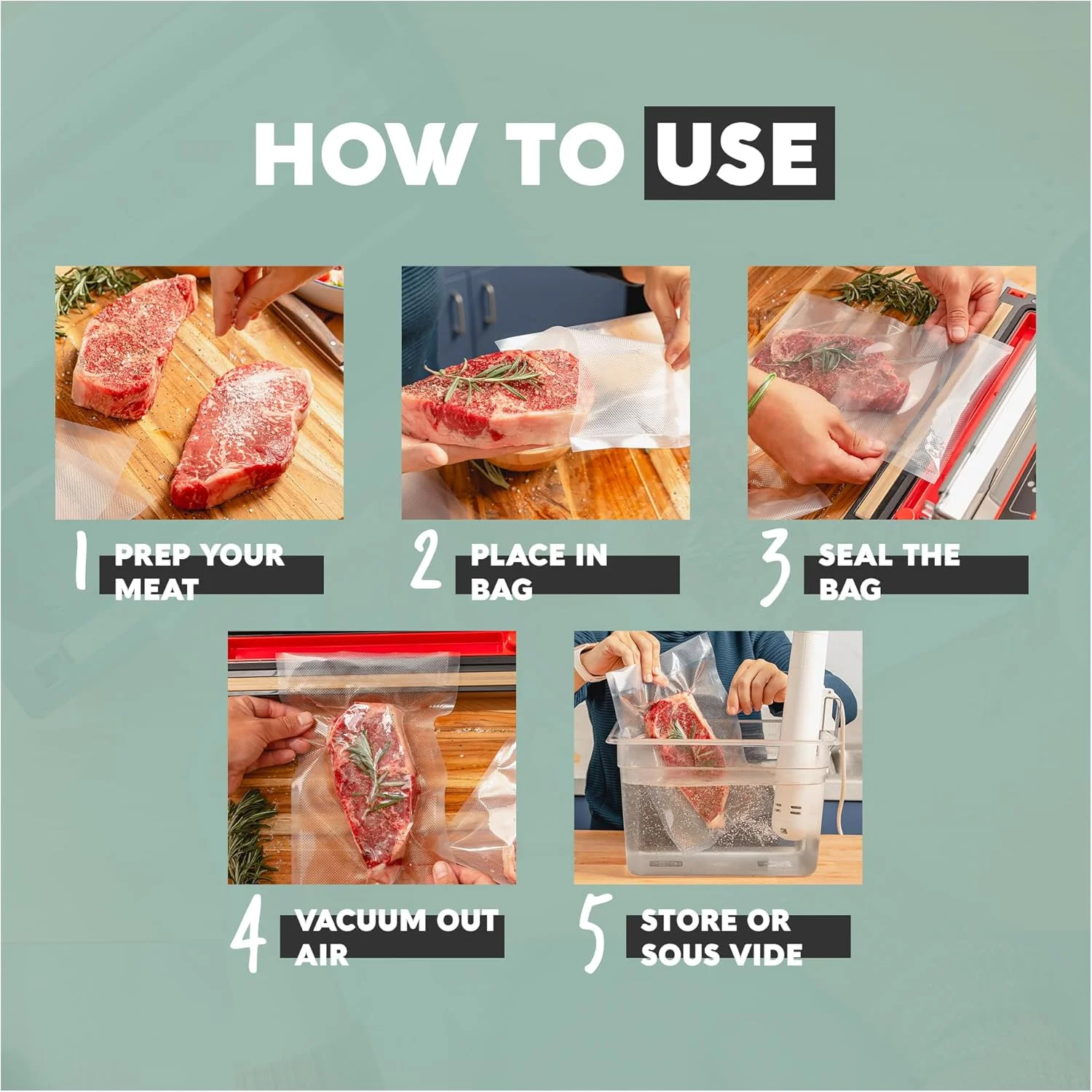 HOW TO USE

1 PREP YOUR MEAT

2 PLACE IN BAG

3 SEAL THE BAG

4 VACUUM OUT AIR

5 STORE OR SOUS VIDE