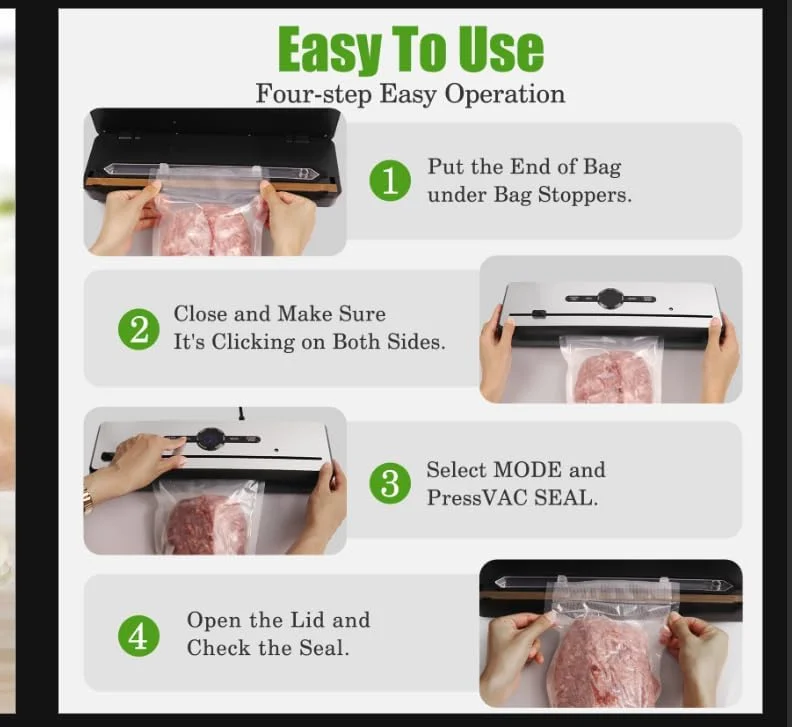 Easy To Use
Four-step Easy Operation

1 Put the End of Bag under Bag Stoppers.

2 Close and Make Sure It's Clicking on Both Sides.

3 Select MODE and PressVAC SEAL.

4 Open the Lid and Check the Seal.