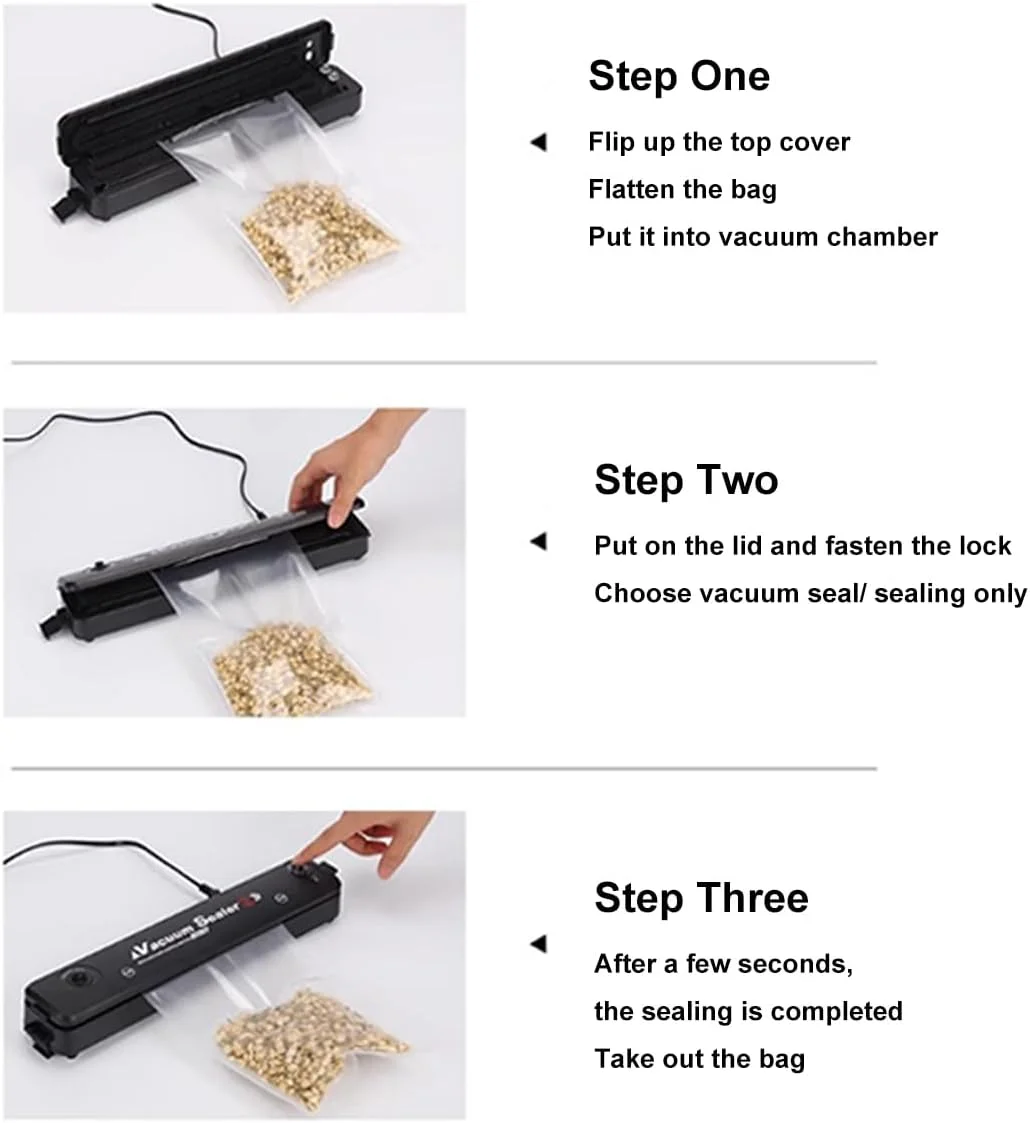 Step One

Flip up the top cover
Flatten the bag
Put it into vacuum chamber

Step Two

Put on the lid and fasten the lock
Choose vacuum seal/ sealing only

Vacuum Sealer

Step Three

After a few seconds,
the sealing is completed
Take out the bag