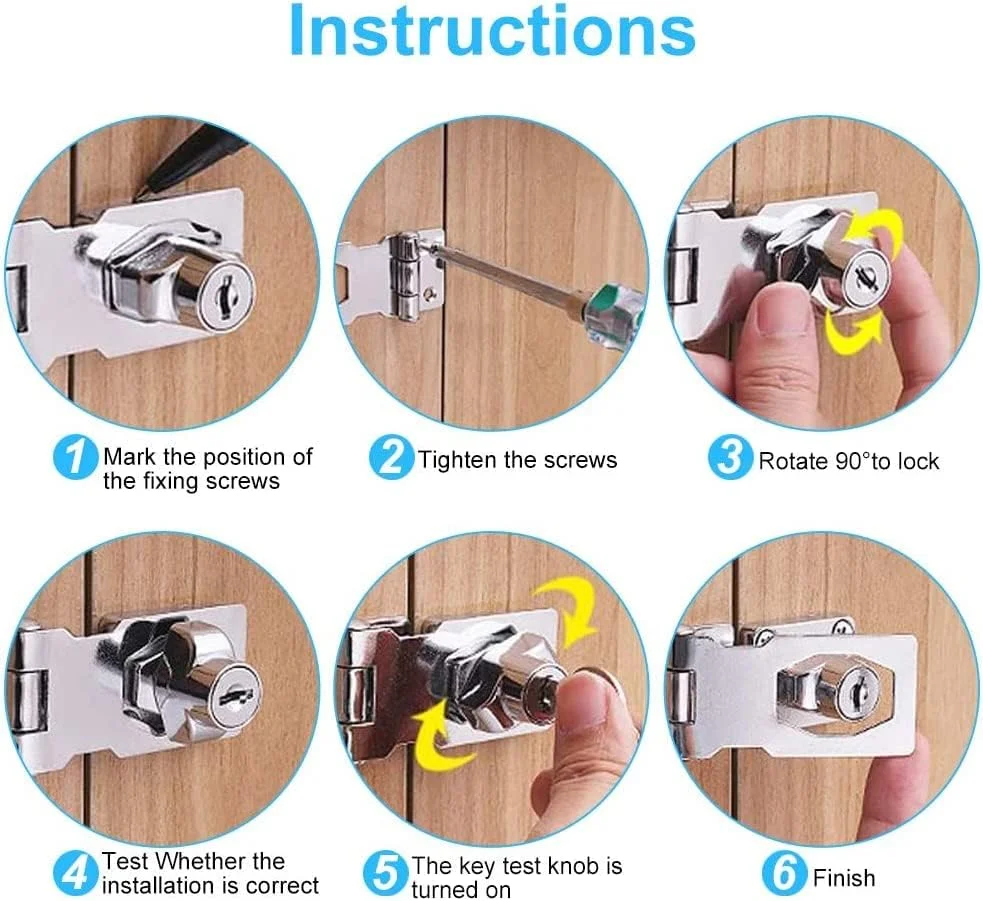 Instructions

1 Mark the position of the fixing screws

2 Tighten the screws

3 Rotate 90°to lock

4 Test Whether the installation is correct

5 The key test knob is turned on

6 Finish