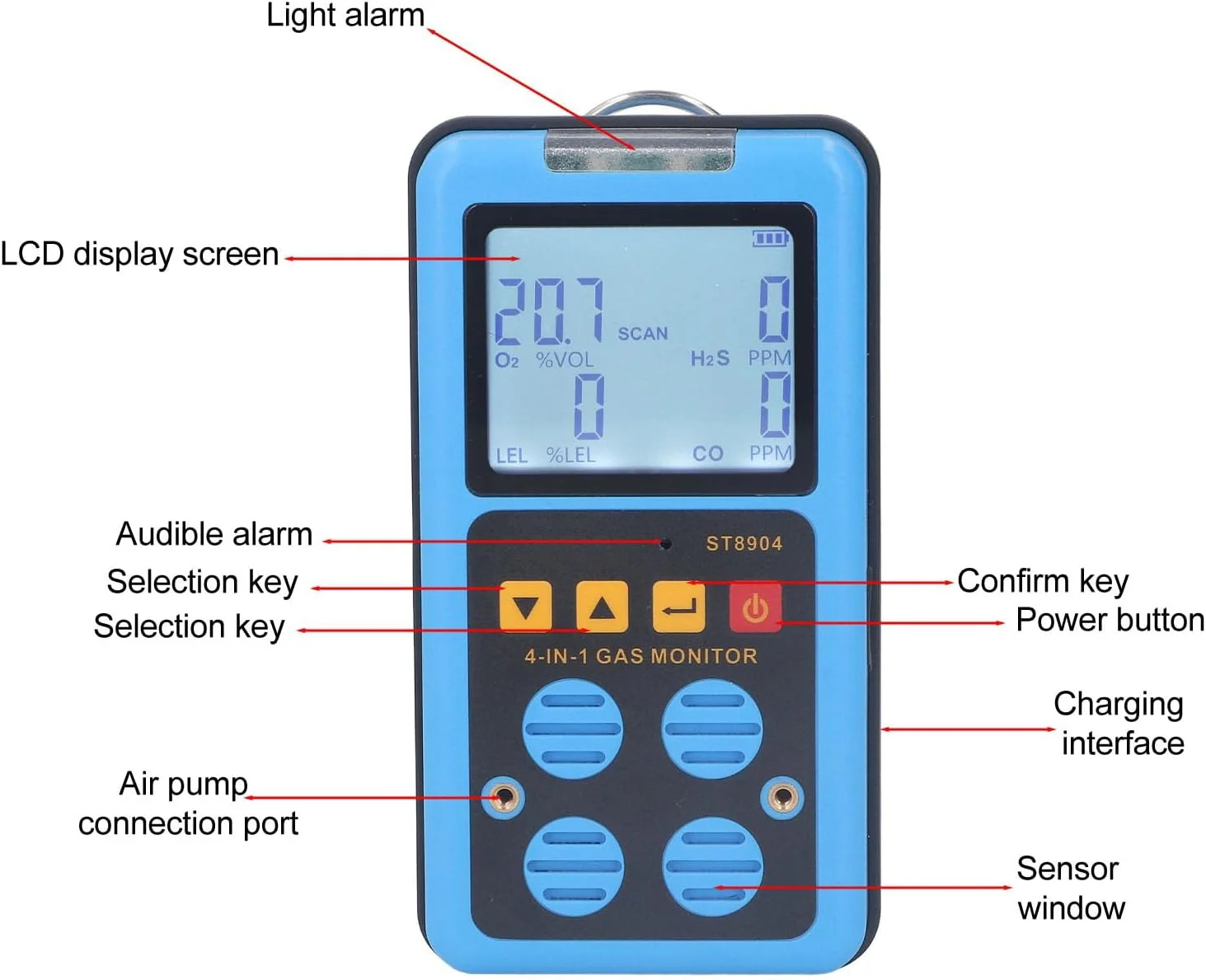 Light alarm

LCD display screen

20.7 SCAN 0
$O_2$ %VOL $H_2S$ PPM
0 0
LEL %LEL CO PPM

Audible alarm

ST8904

Selection key

Selection key

Confirm key

Power button

4-IN-1 GAS MONITOR

Charging interface

Air pump connection port

Sensor window