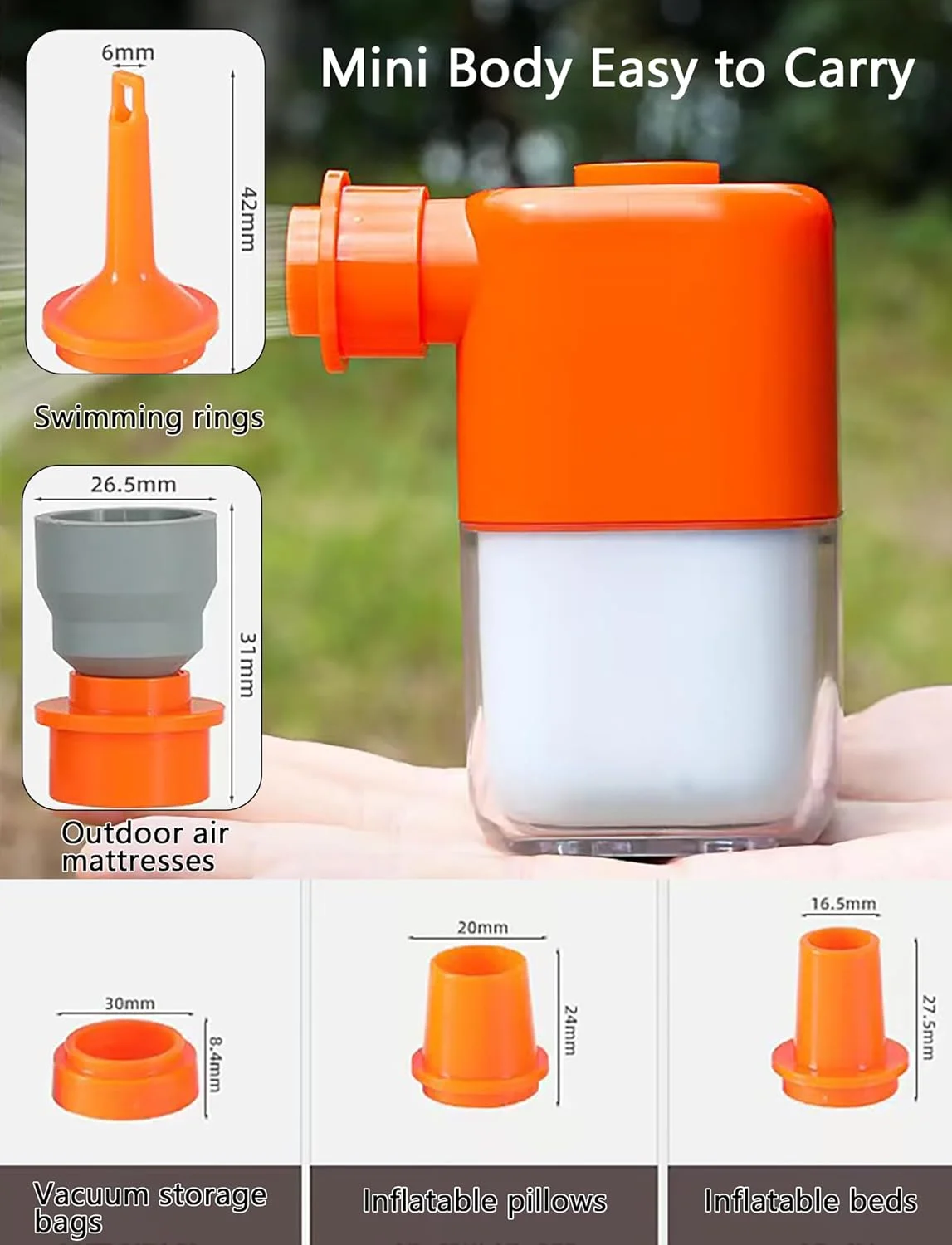 Mini Body Easy to Carry

6mm
42mm
Swimming rings

26.5mm
31mm
Outdoor air mattresses

30mm
8.4mm
Vacuum storage bags

20mm
24mm
Inflatable pillows

16.5mm
27.5mm
Inflatable beds