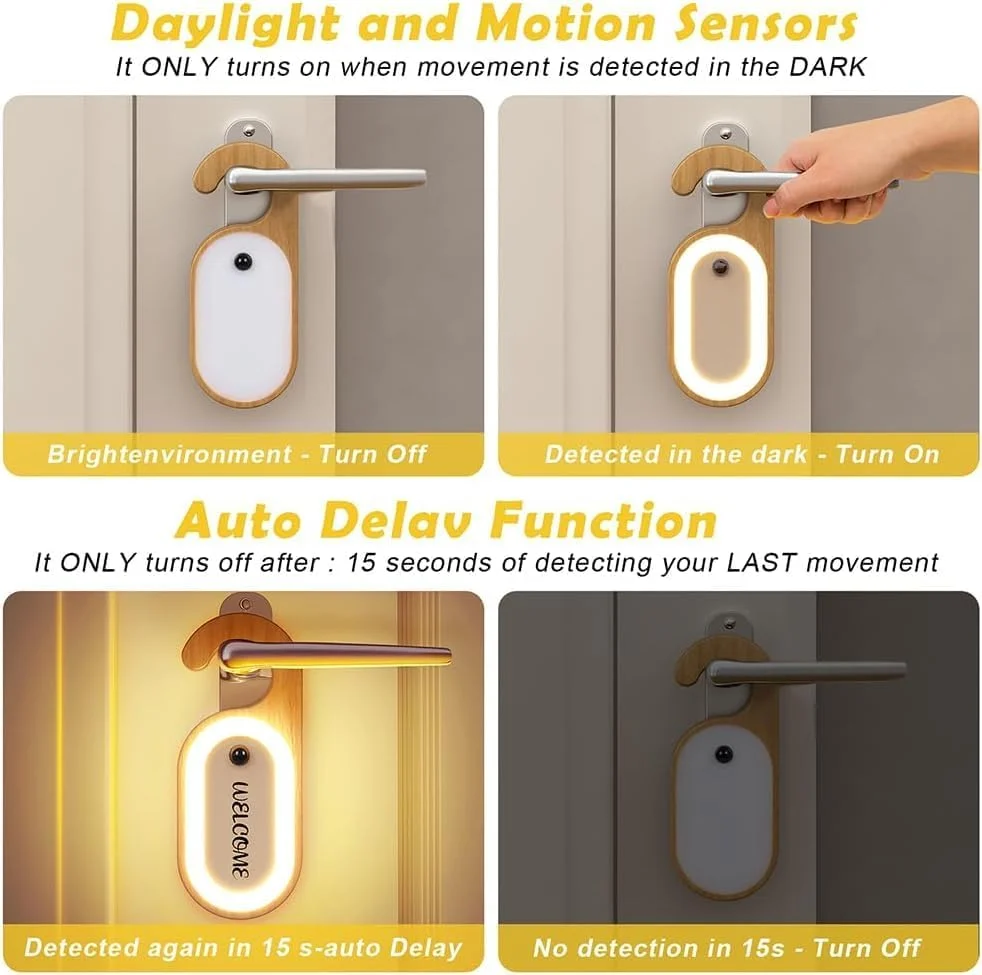 Daylight and Motion Sensors
It ONLY turns on when movement is detected in the DARK

Brightenvironment - Turn Off

Detected in the dark - Turn On

Auto Delav Function
It ONLY turns off after : 15 seconds of detecting your LAST movement

WELCOME

Detected again in 15 s-auto Delay

No detection in 15s - Turn Off