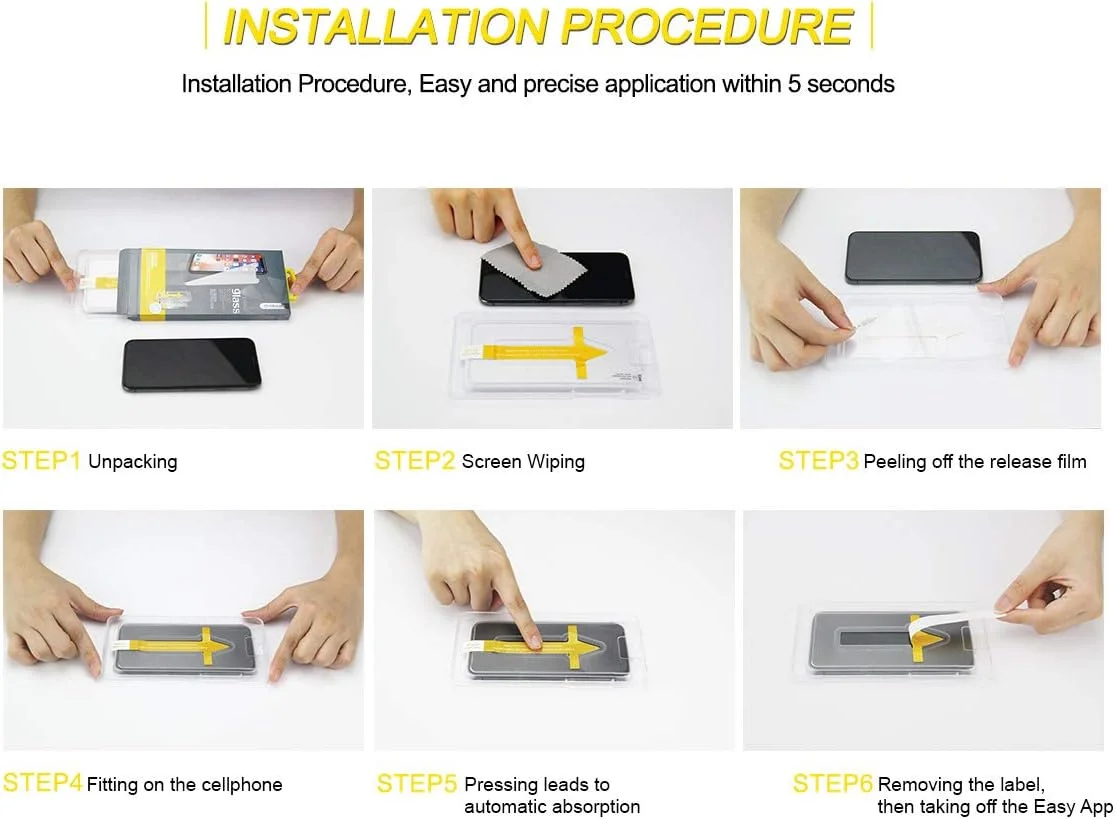 INSTALLATION PROCEDURE

Installation Procedure, Easy and precise application within 5 seconds

glass

STEP1 Unpacking

STEP2 Screen Wiping

STEP3 Peeling off the release film

STEP4 Fitting on the cellphone

STEP5 Pressing leads to automatic absorption

STEP6 Removing the label, then taking off the Easy App