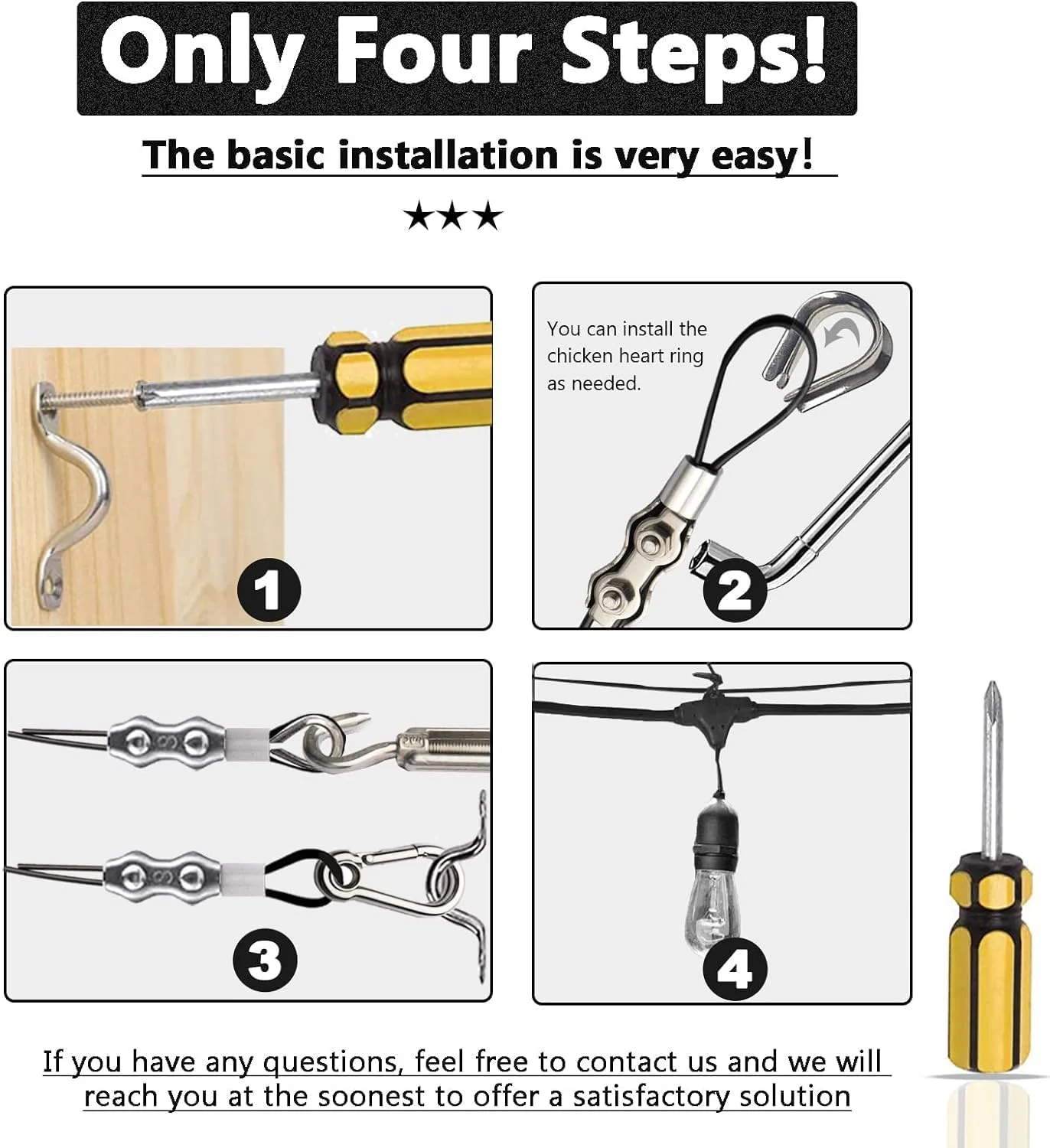 Only Four Steps!

The basic installation is very easy!

★★★

1

You can install the chicken heart ring as needed.

2

3

4

If you have any questions, feel free to contact us and we will reach you at the soonest to offer a satisfactory solution