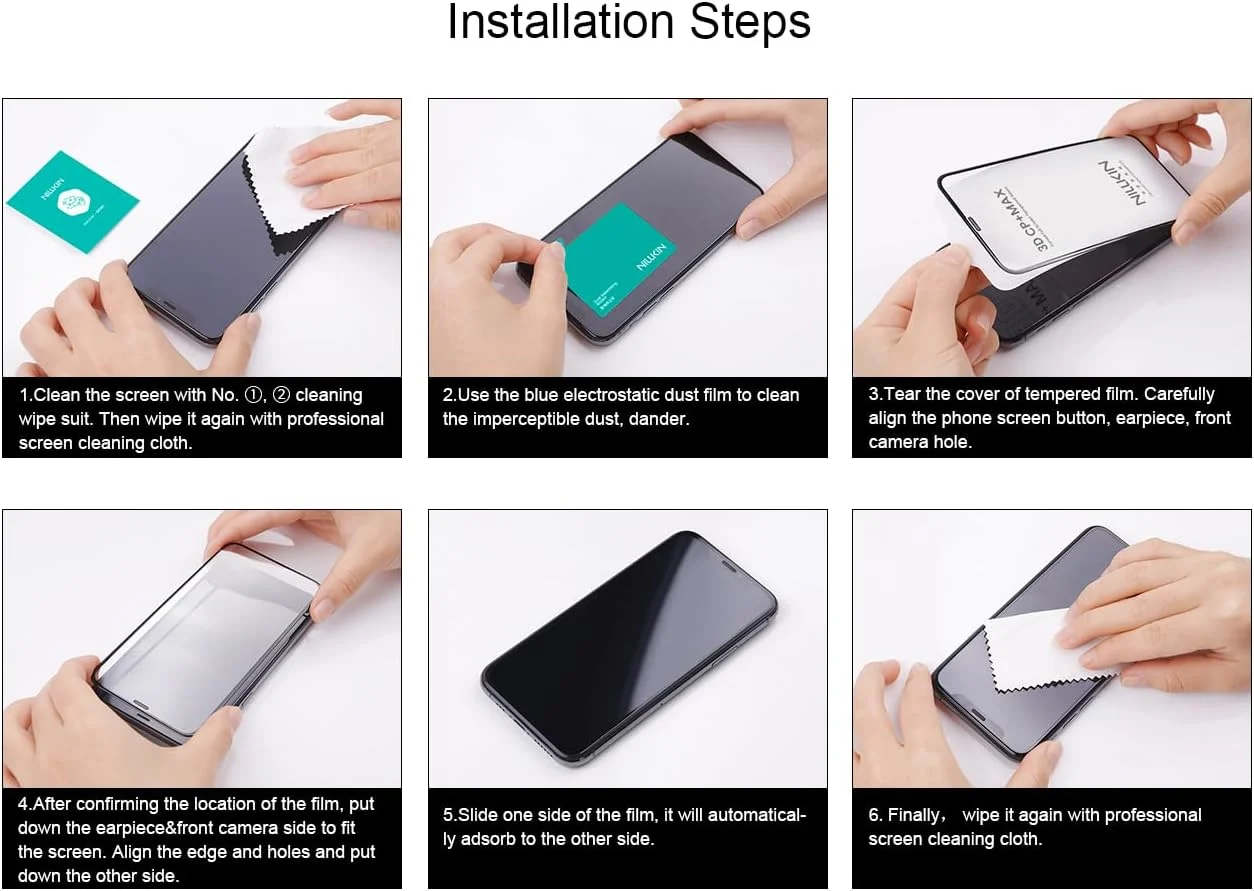 Installation Steps

NILLKIN

1.Clean the screen with No. ①, ② cleaning wipe suit. Then wipe it again with professional screen cleaning cloth.

NILLKIN

2.Use the blue electrostatic dust film to clean the imperceptible dust, dander.

NILLKIN
3D CP+MAX

3.Tear the cover of tempered film. Carefully align the phone screen button, earpiece, front camera hole.

4.After confirming the location of the film, put down the earpiece&front camera side to fit the screen. Align the edge and holes and put down the other side.

5.Slide one side of the film, it will automatically adsorb to the other side.

6. Finally， wipe it again with professional screen cleaning cloth.