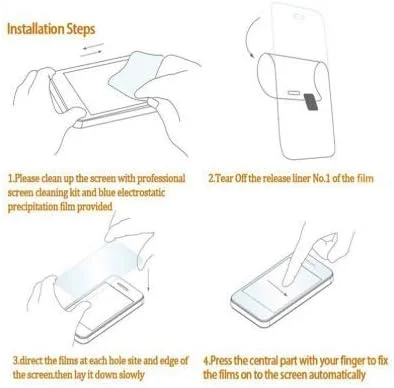 Installation Steps

1.Please clean up the screen with professional screen cleaning kit and blue electrostatic precipitation film provided

2.Tear Off the release liner No.1 of the film

3.direct the films at each hole site and edge of the screen.then lay it down slowly

4.Press the central part with your finger to fix the films on to the screen automatically