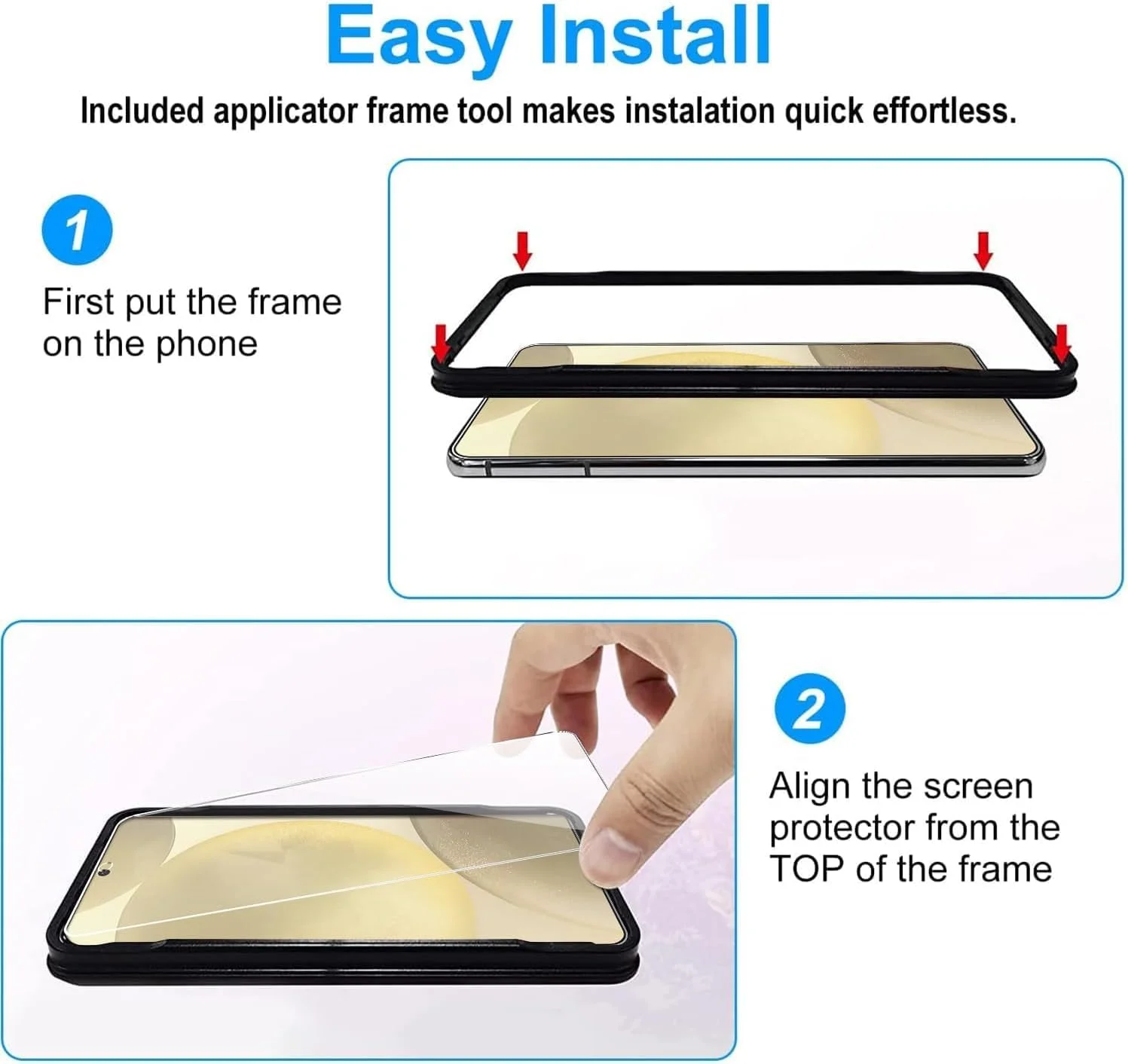 Easy Install

Included applicator frame tool makes instalation quick effortless.

1

First put the frame on the phone

2

Align the screen protector from the TOP of the frame