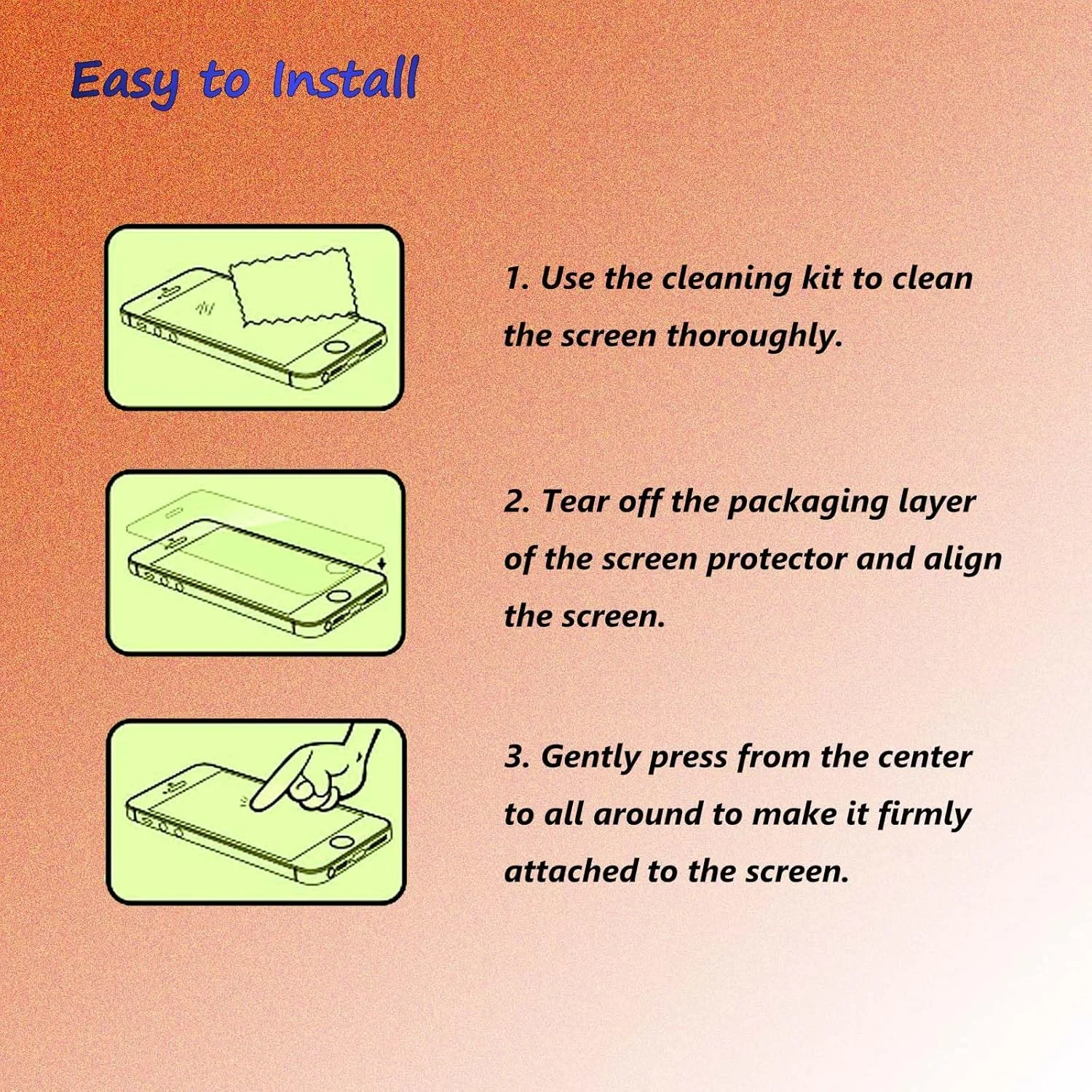 Easy to Install

1. Use the cleaning kit to clean the screen thoroughly.

2. Tear off the packaging layer of the screen protector and align the screen.

3. Gently press from the center to all around to make it firmly attached to the screen.