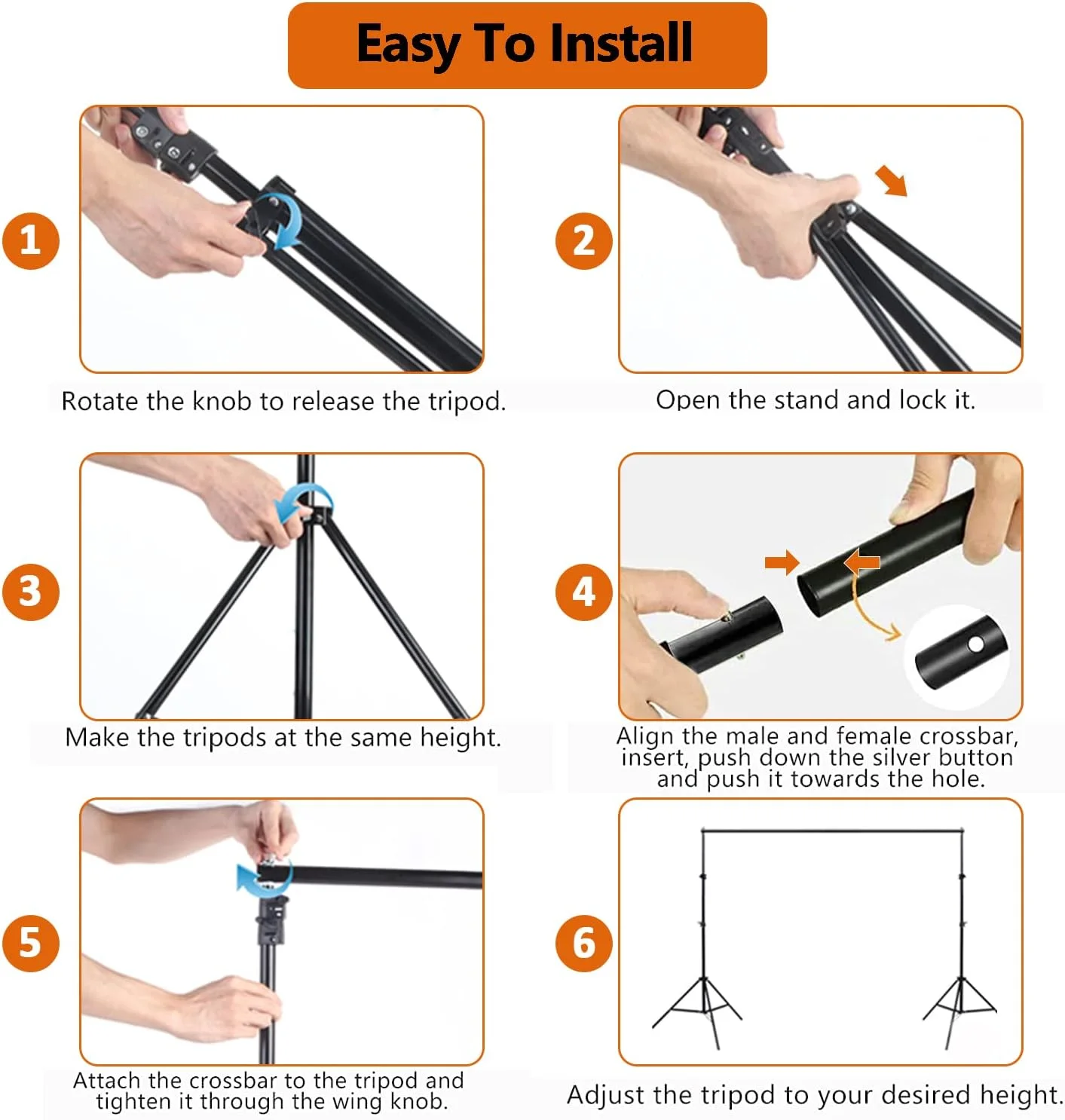 Easy To Install

1

Rotate the knob to release the tripod.

2

Open the stand and lock it.

3

Make the tripods at the same height.

4

Align the male and female crossbar, insert, push down the silver button and push it towards the hole.

5

Attach the crossbar to the tripod and tighten it through the wing knob.

6

Adjust the tripod to your desired height.